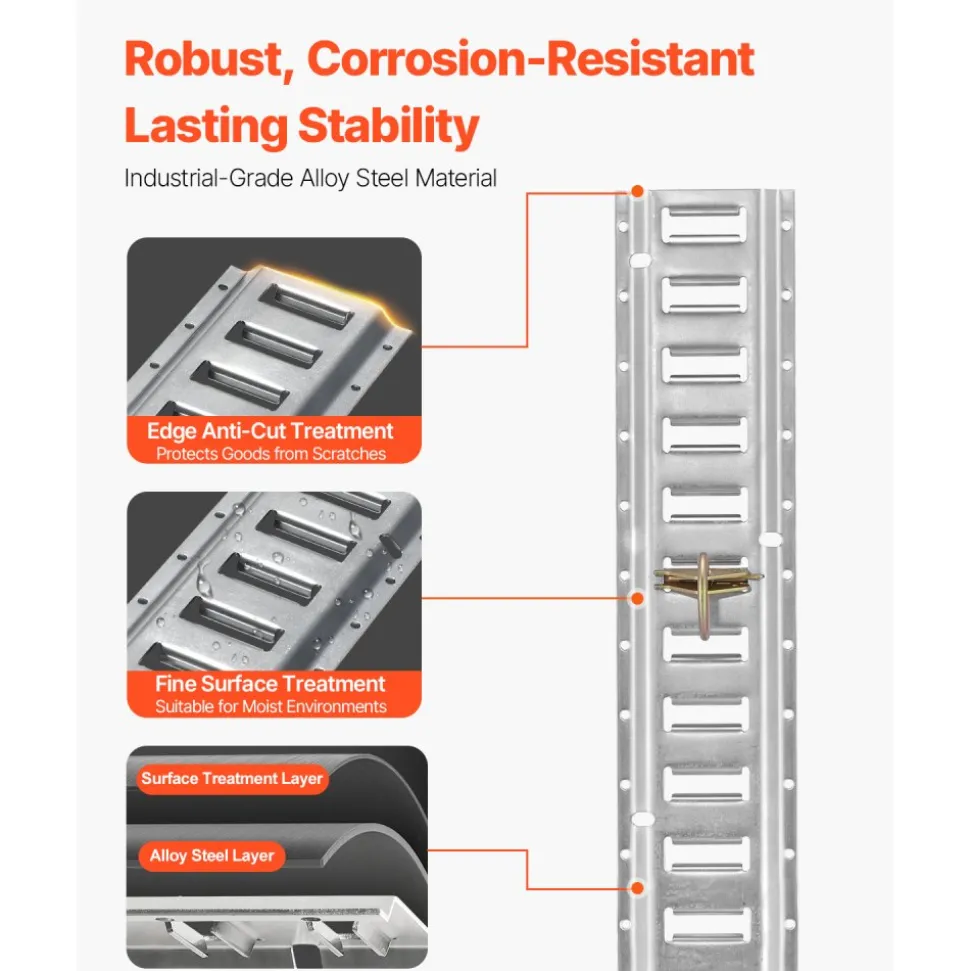 Robust, Corrosion-Resistant
Lasting Stability

Industrial-Grade Alloy Steel Material

Edge Anti-Cut Treatment
Protects Goods from Scratches

Fine Surface Treatment
Suitable for Moist Environments

Surface Treatment Layer

Alloy Steel Layer