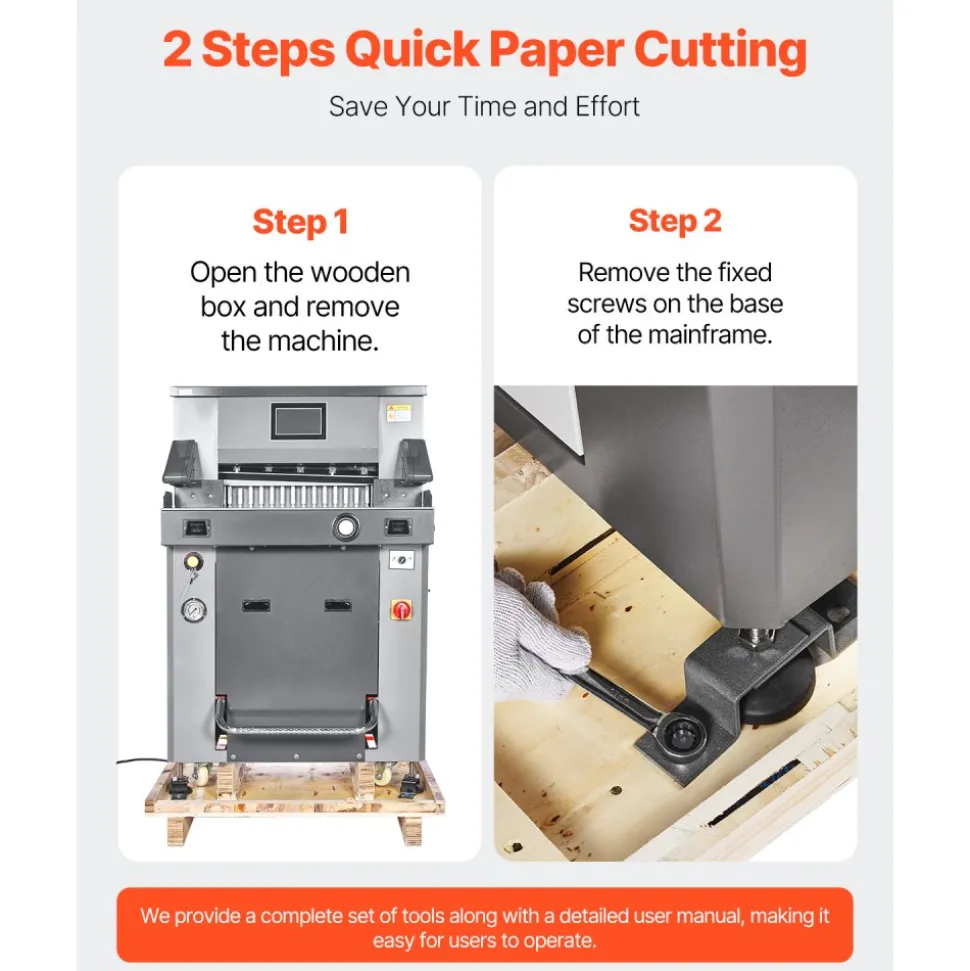 2 Steps Quick Paper Cutting

Save Your Time and Effort

Step 1

Open the wooden box and remove the machine.

Step 2

Remove the fixed screws on the base of the mainframe.

We provide a complete set of tools along with a detailed user manual, making it easy for users to operate.