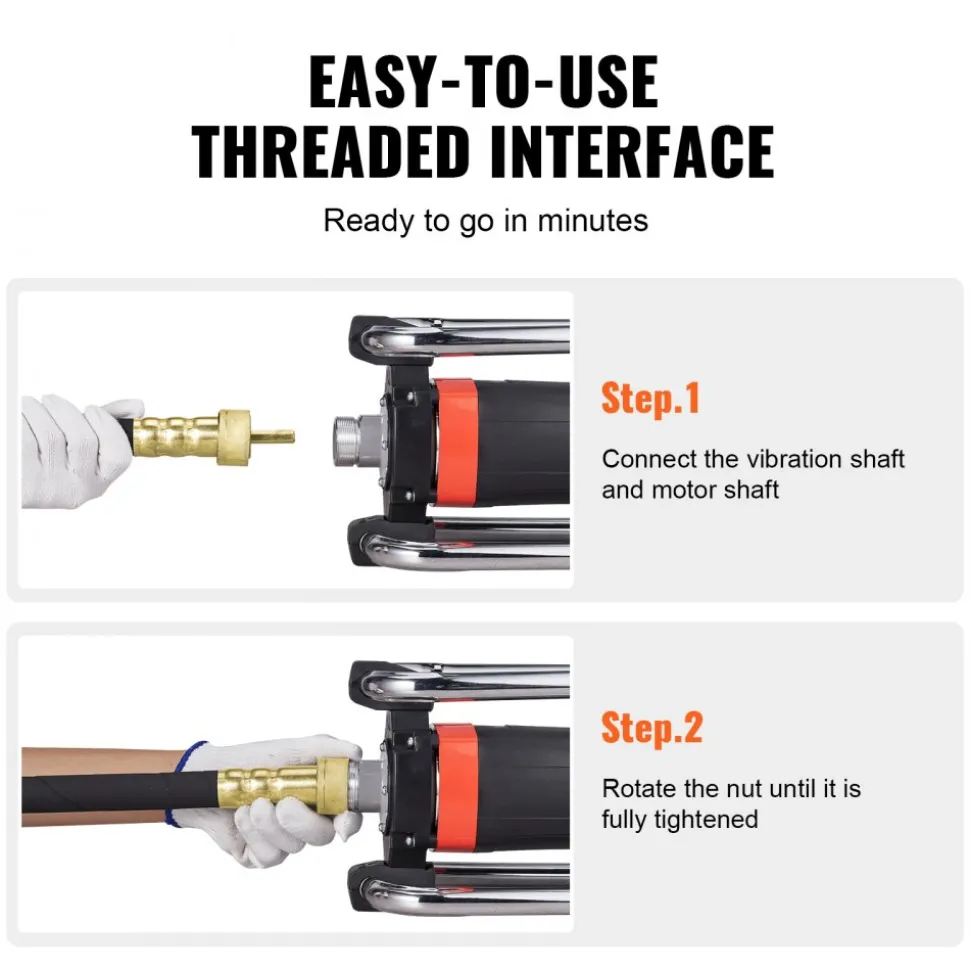 EASY-TO-USE THREADED INTERFACE

Ready to go in minutes

Step.1

Connect the vibration shaft and motor shaft

Step.2

Rotate the nut until it is fully tightened