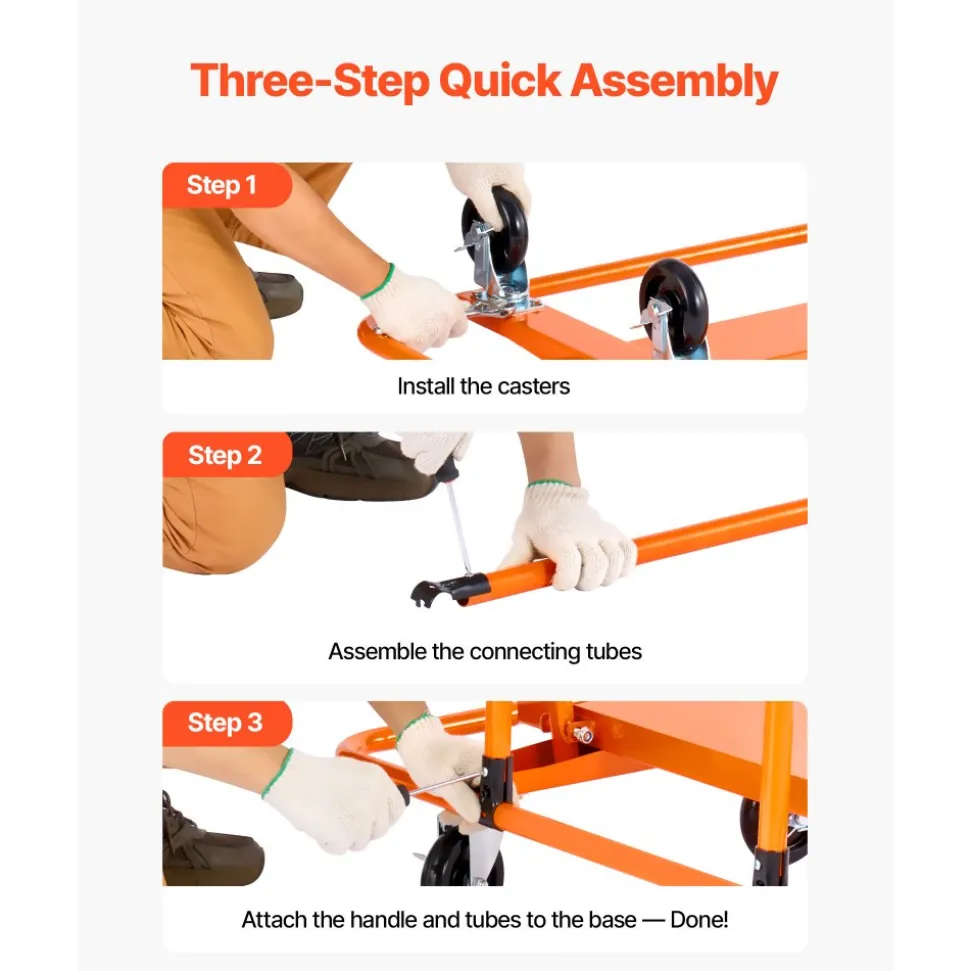 Three-Step Quick Assembly

Step 1

Install the casters

Step 2

Assemble the connecting tubes

Step 3

Attach the handle and tubes to the base — Done!