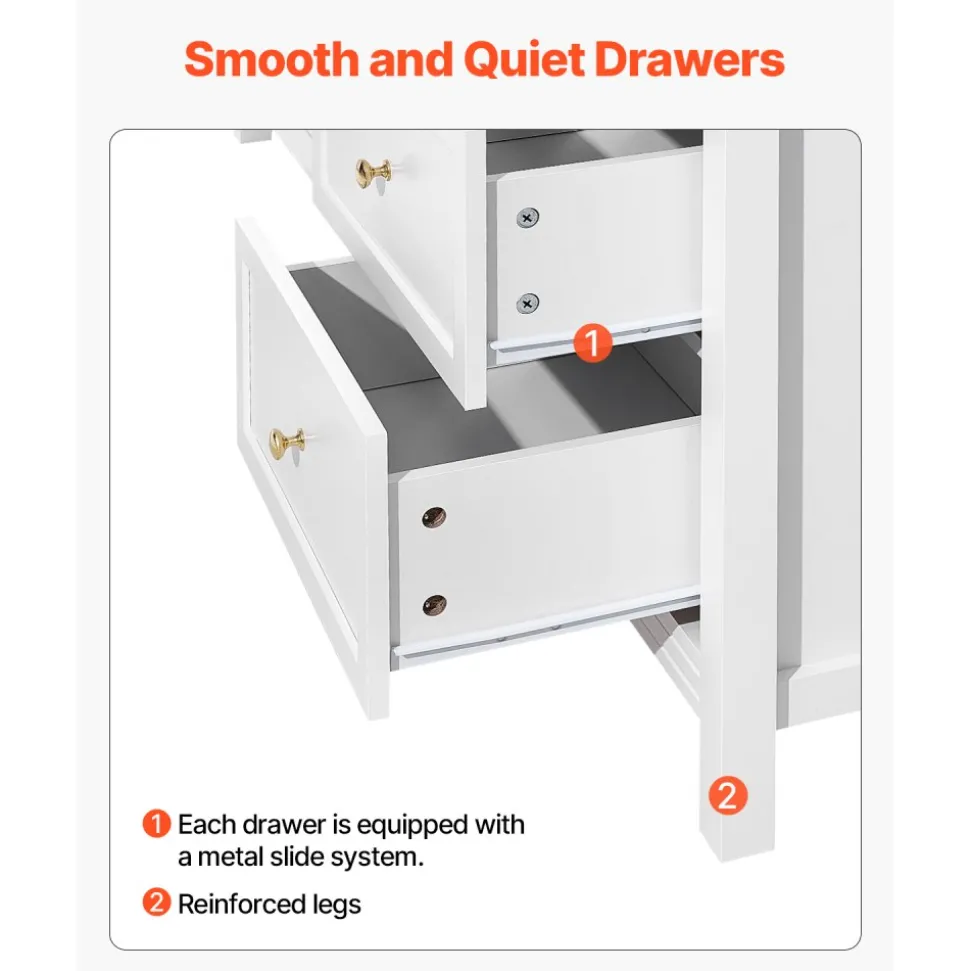 Smooth and Quiet Drawers

1

2

1 Each drawer is equipped with a metal slide system.

2 Reinforced legs