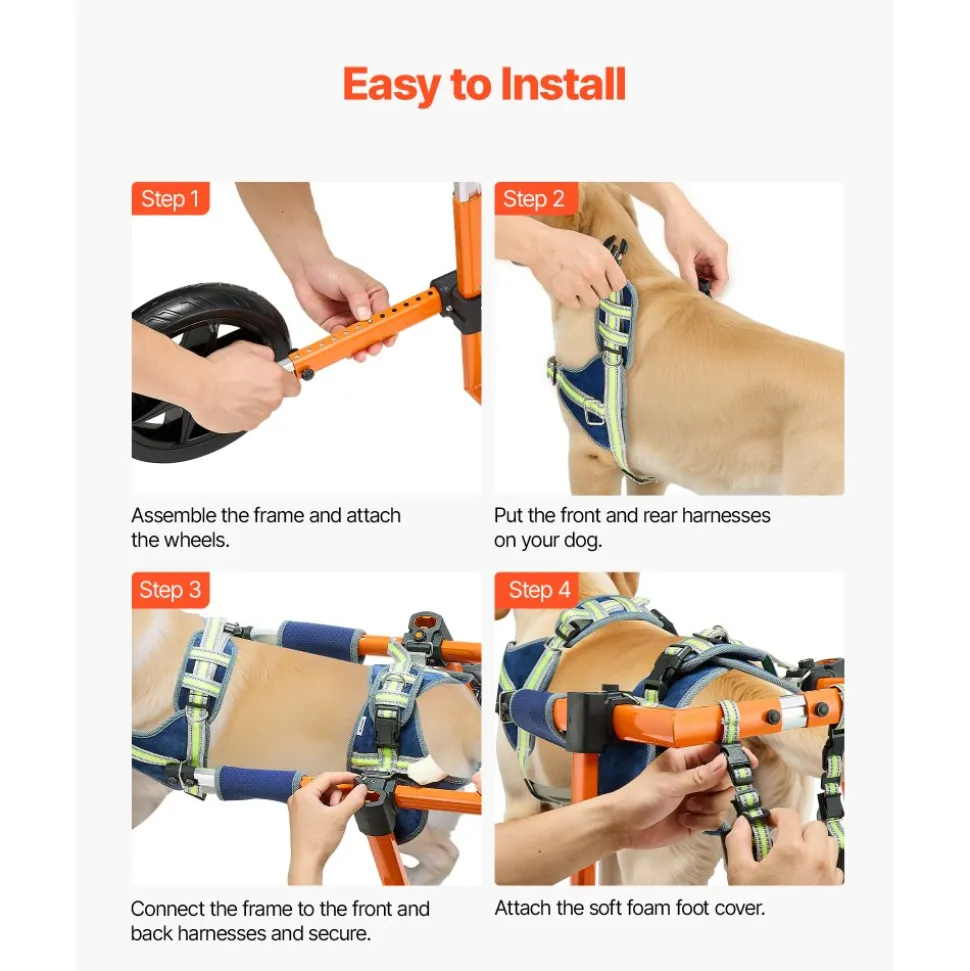 Easy to Install

Step 1

Assemble the frame and attach the wheels.

Step 2

Put the front and rear harnesses on your dog.

Step 3

Connect the frame to the front and back harnesses and secure.

Step 4

Attach the soft foam foot cover.