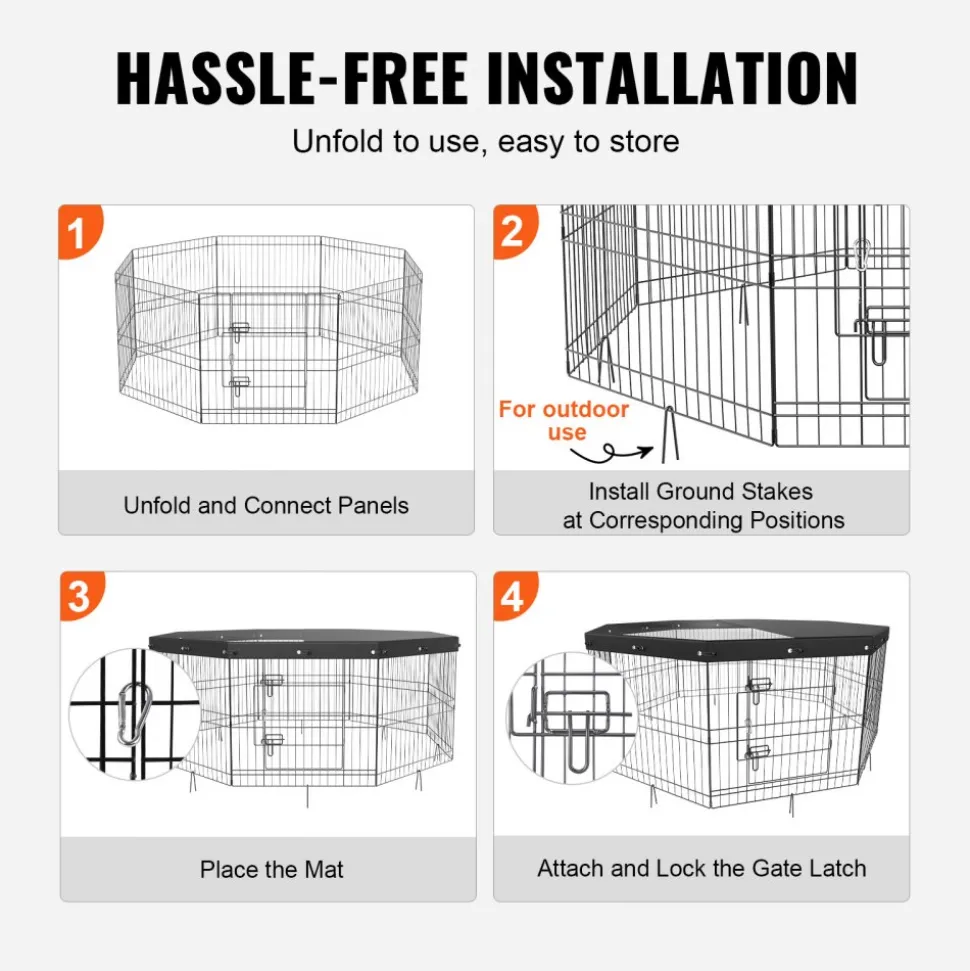 HASSLE-FREE INSTALLATION

Unfold to use, easy to store

1

Unfold and Connect Panels

2

For outdoor use

Install Ground Stakes at Corresponding Positions

3

Place the Mat

4

Attach and Lock the Gate Latch