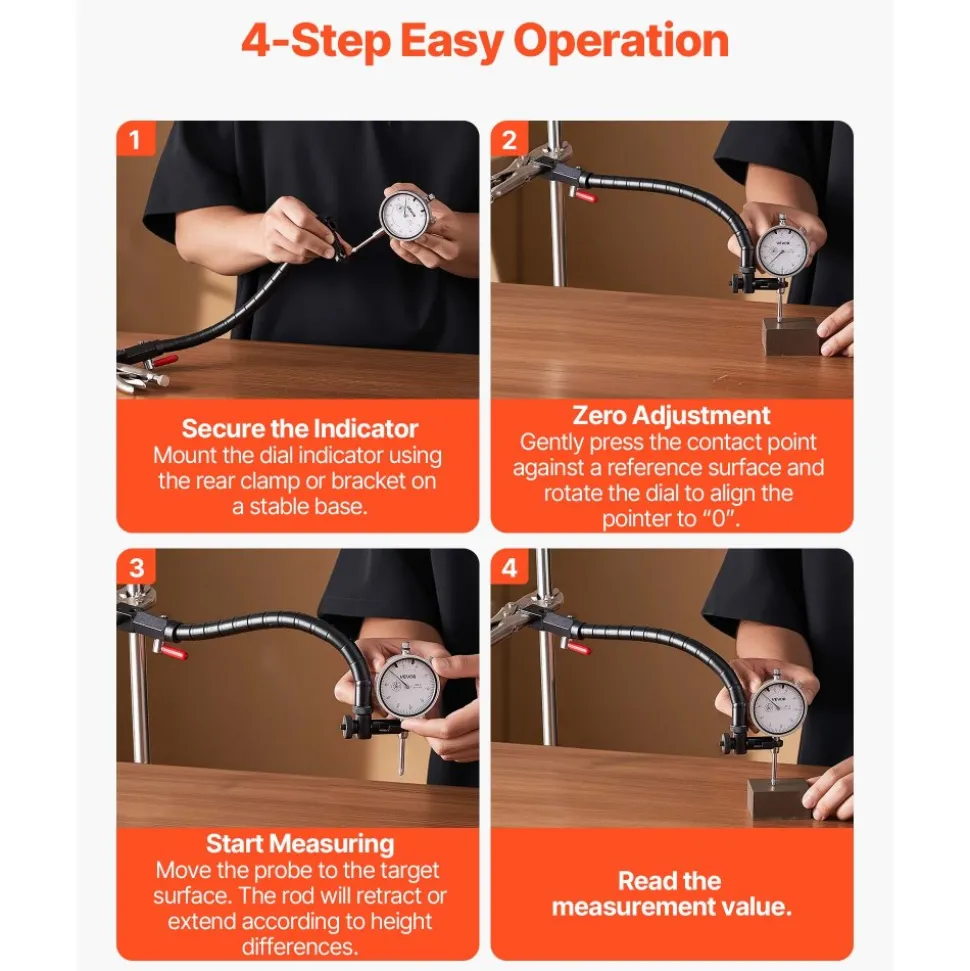 4-Step Easy Operation

1

Secure the Indicator
Mount the dial indicator using the rear clamp or bracket on a stable base.

2

VEVOR

Zero Adjustment
Gently press the contact point against a reference surface and rotate the dial to align the pointer to “0”.

3

VEVOR

Start Measuring
Move the probe to the target surface. The rod will retract or extend according to height differences.

4

VEVOR

Read the measurement value.