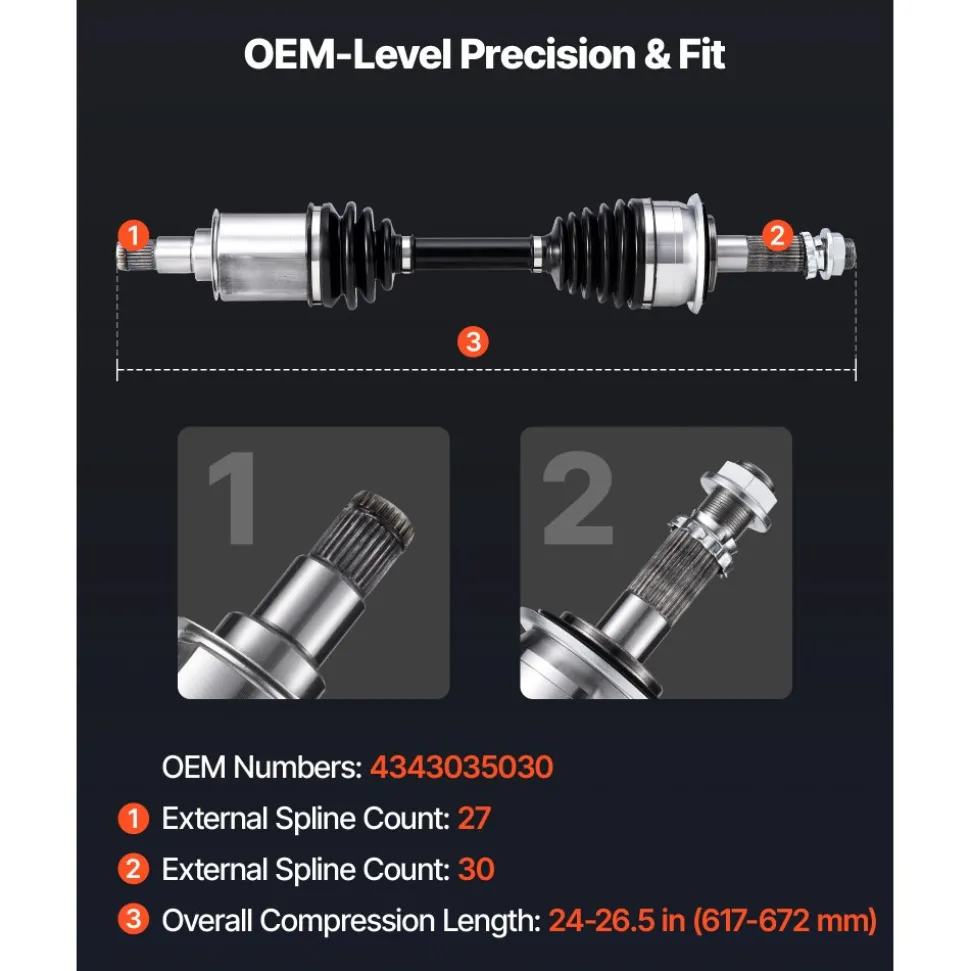 OEM-Level Precision & Fit

1

2

3

1

2

OEM Numbers: 4343035030

1 External Spline Count: 27

2 External Spline Count: 30

3 Overall Compression Length: 24-26.5 in (617-672 mm)