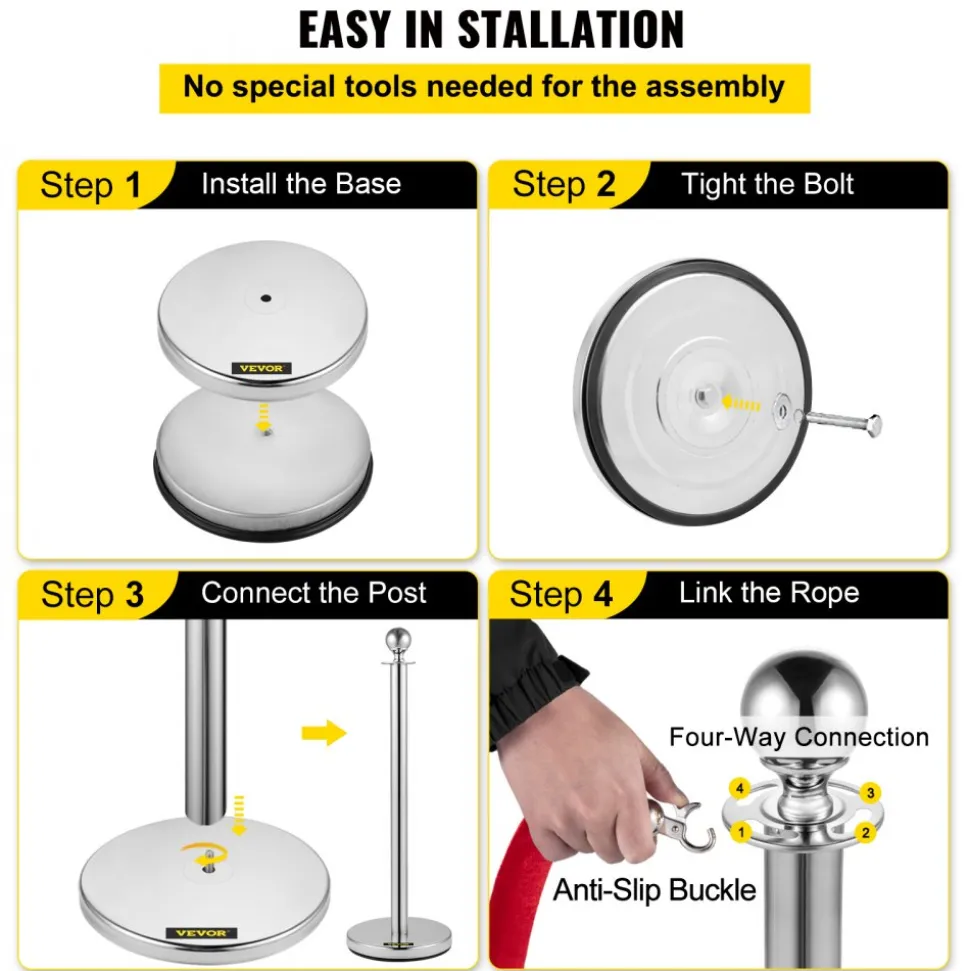 EASY IN STALLATION

No special tools needed for the assembly

Step 1 Install the Base

VEVOR

Step 2 Tight the Bolt

Step 3 Connect the Post

VEVOR

Step 4 Link the Rope

Four-Way Connection

4 3 1 2

Anti-Slip Buckle