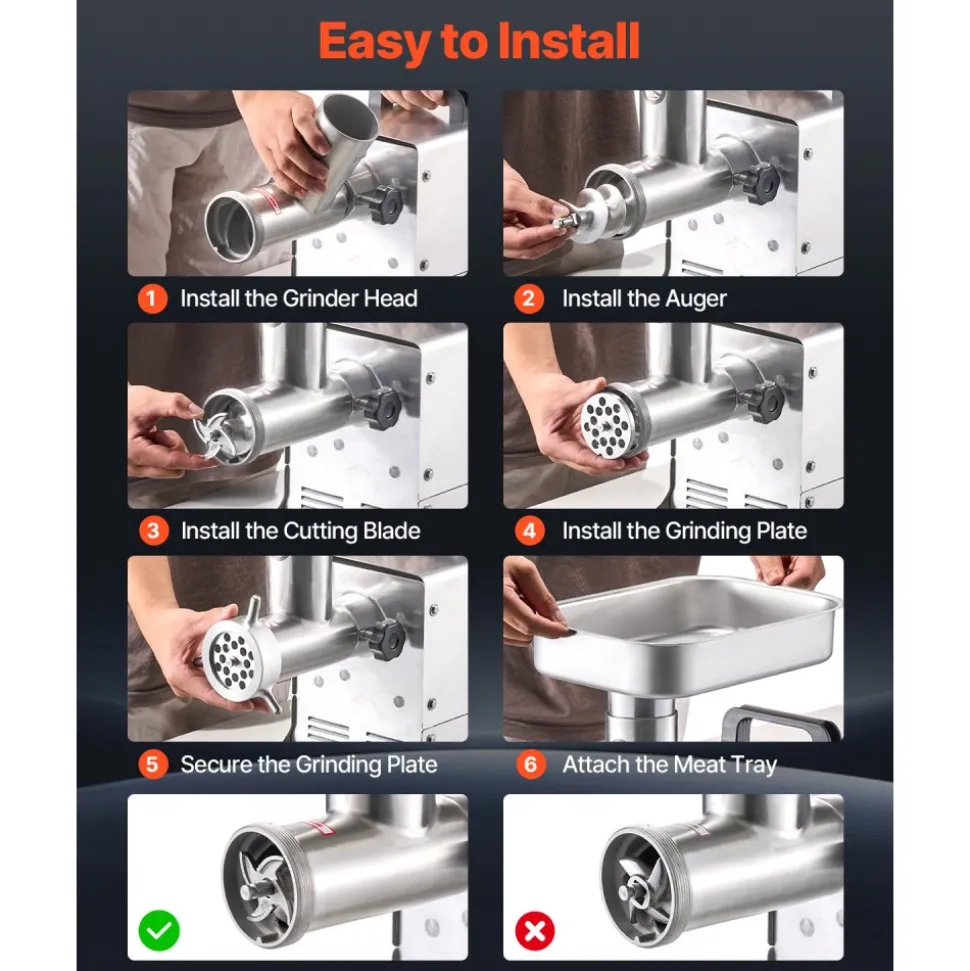 Easy to Install

1 Install the Grinder Head

2 Install the Auger

3 Install the Cutting Blade

4 Install the Grinding Plate

5 Secure the Grinding Plate

6 Attach the Meat Tray