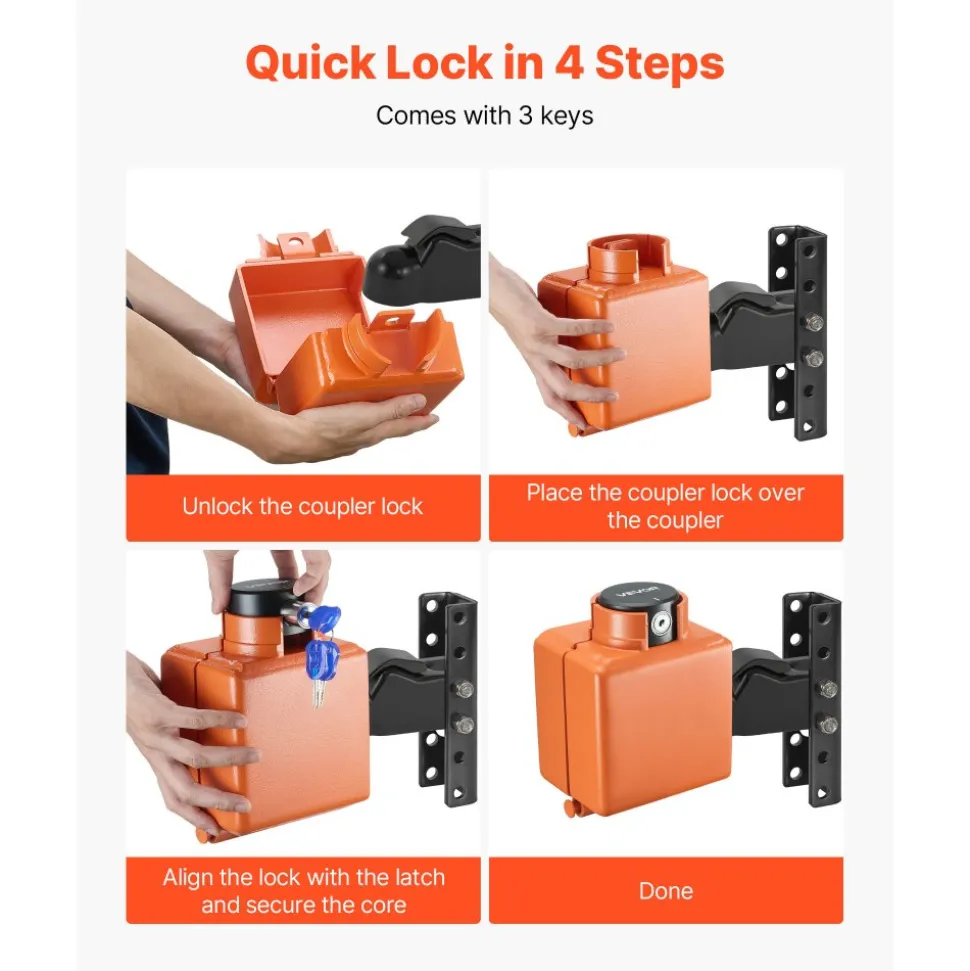 Quick Lock in 4 Steps

Comes with 3 keys

Unlock the coupler lock

Place the coupler lock over the coupler

Align the lock with the latch and secure the core

VEVOR

Done