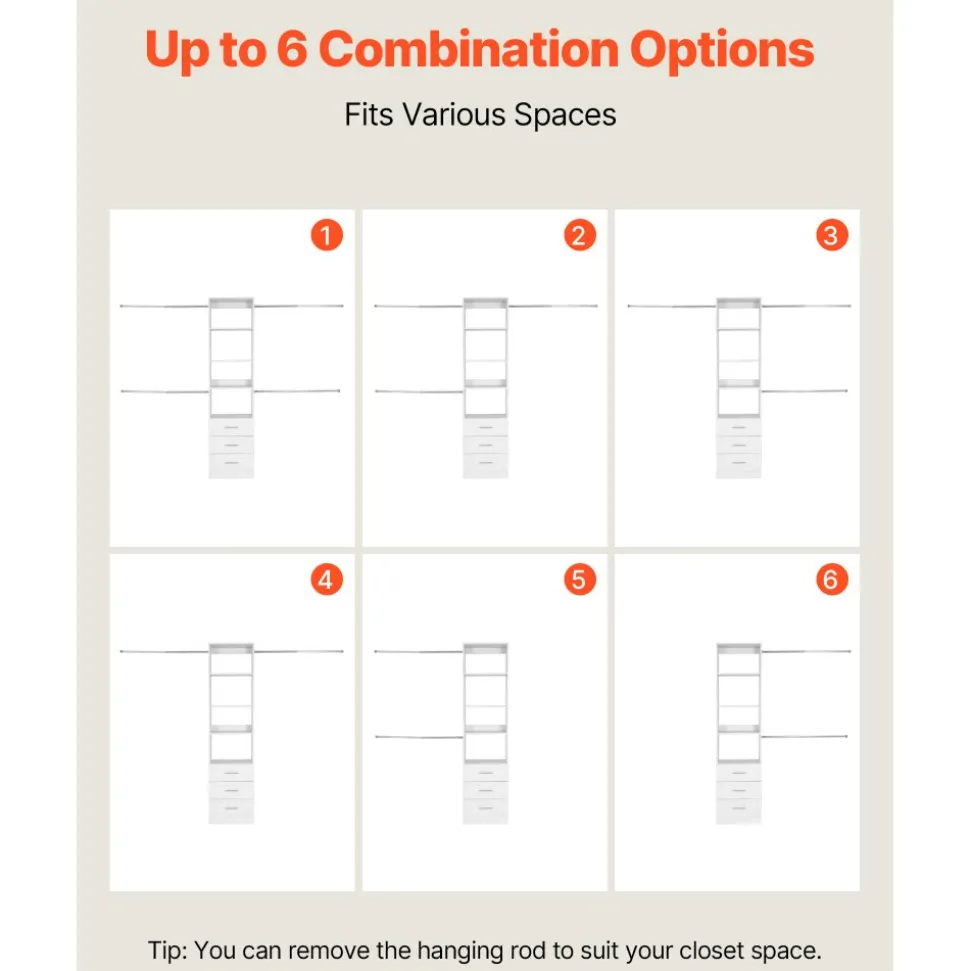 Up to 6 Combination Options

Fits Various Spaces

1

2

3

4

5

6

Tip: You can remove the hanging rod to suit your closet space.