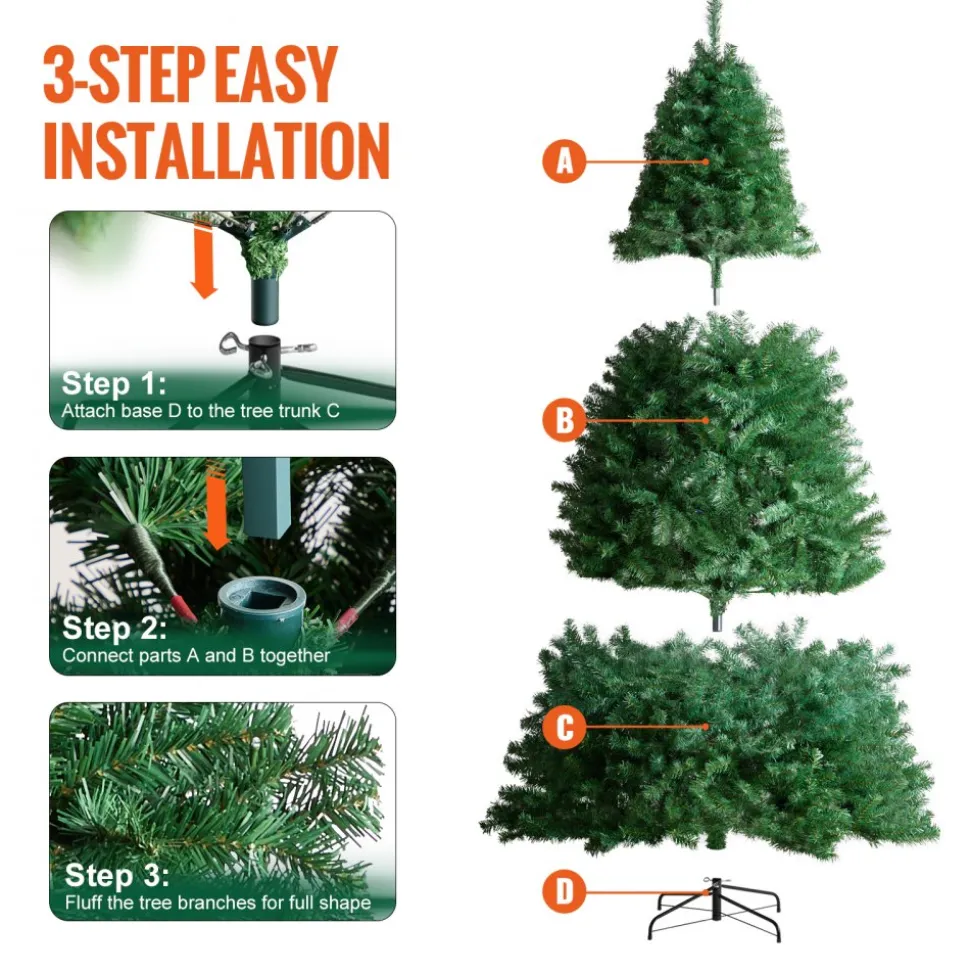 3-STEP EASY INSTALLATION

Step 1:
Attach base D to the tree trunk C

Step 2:
Connect parts A and B together

Step 3:
Fluff the tree branches for full shape

A

B

C

D