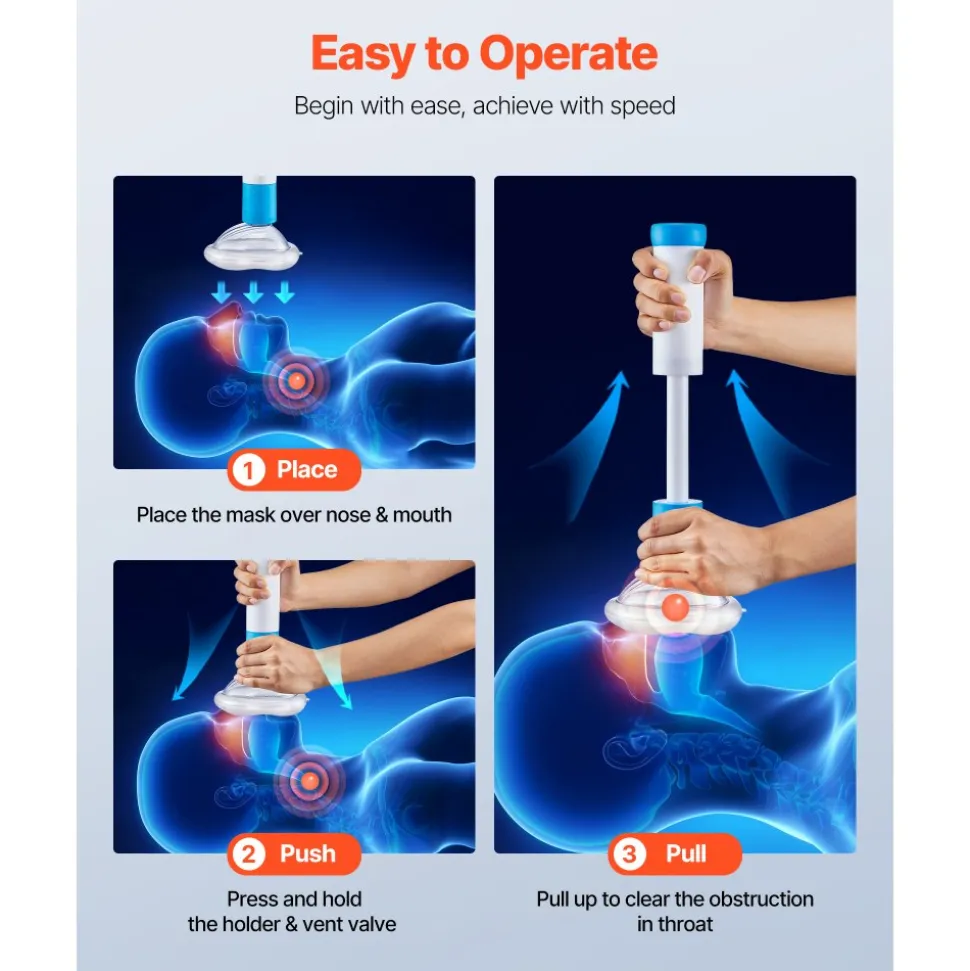 Easy to Operate

Begin with ease, achieve with speed

1 Place

Place the mask over nose & mouth

2 Push

Press and hold the holder & vent valve

3 Pull

Pull up to clear the obstruction in throat