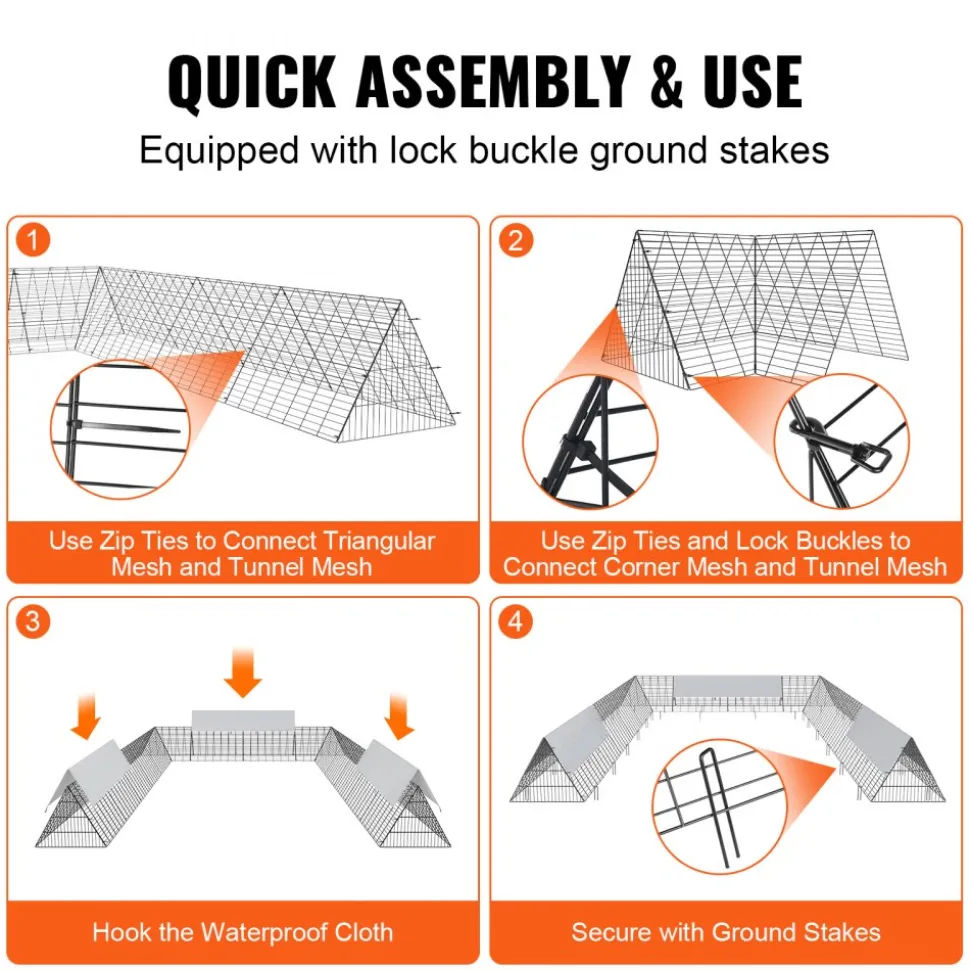 QUICK ASSEMBLY & USE

Equipped with lock buckle ground stakes

1

Use Zip Ties to Connect Triangular Mesh and Tunnel Mesh

2

Use Zip Ties and Lock Buckles to Connect Corner Mesh and Tunnel Mesh

3

Hook the Waterproof Cloth

4

Secure with Ground Stakes