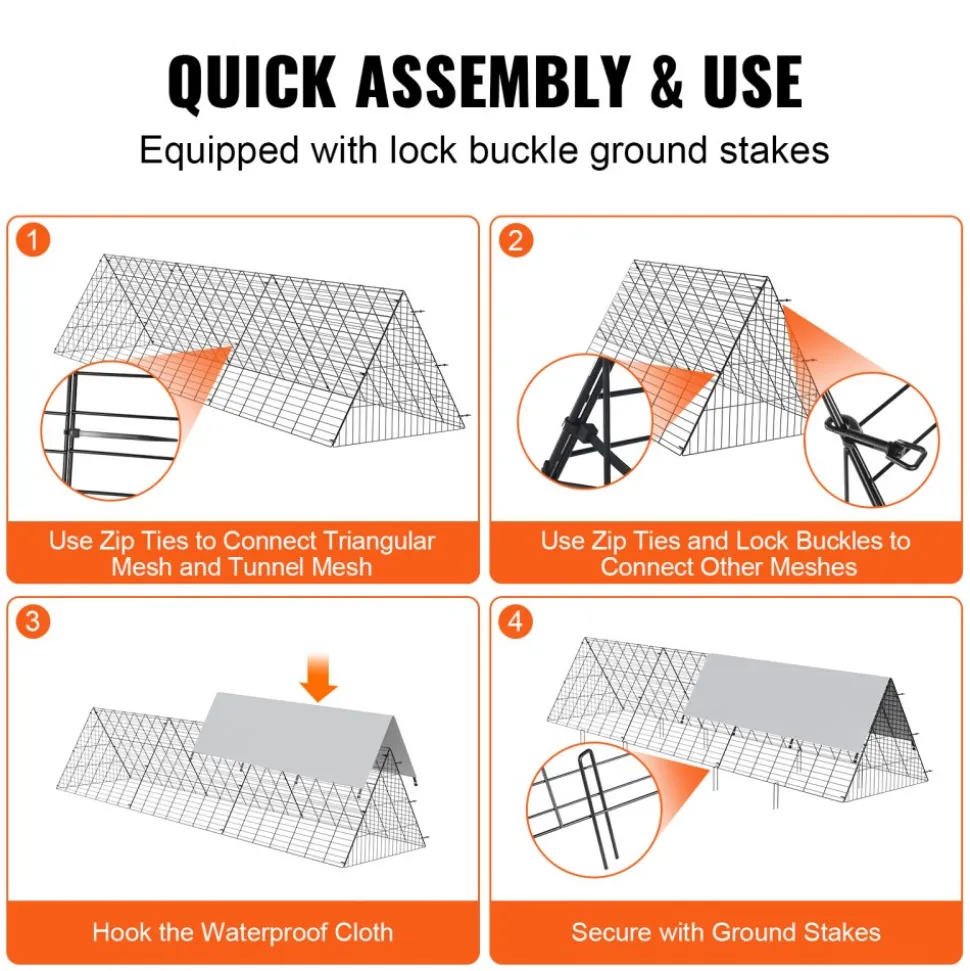 QUICK ASSEMBLY & USE

Equipped with lock buckle ground stakes

1

Use Zip Ties to Connect Triangular Mesh and Tunnel Mesh

2

Use Zip Ties and Lock Buckles to Connect Other Meshes

3

Hook the Waterproof Cloth

4

Secure with Ground Stakes