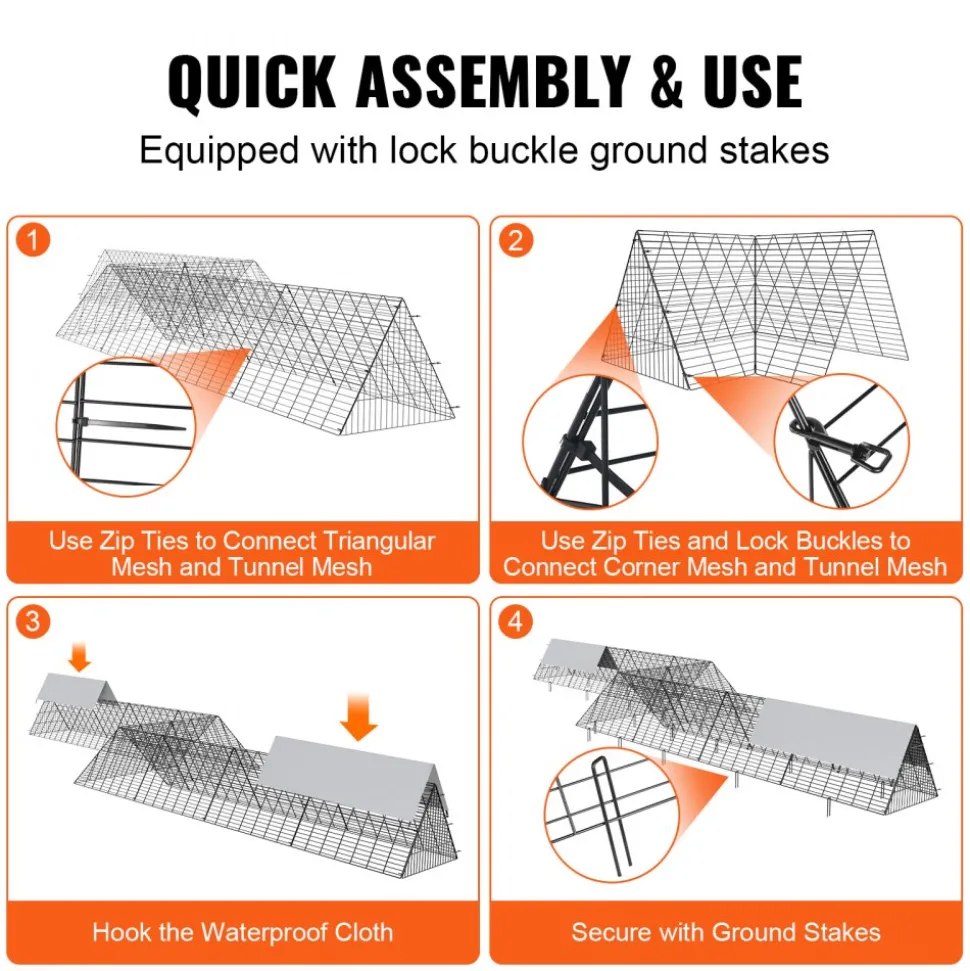 QUICK ASSEMBLY & USE

Equipped with lock buckle ground stakes

1

Use Zip Ties to Connect Triangular Mesh and Tunnel Mesh

2

Use Zip Ties and Lock Buckles to Connect Corner Mesh and Tunnel Mesh

3

Hook the Waterproof Cloth

4

Secure with Ground Stakes