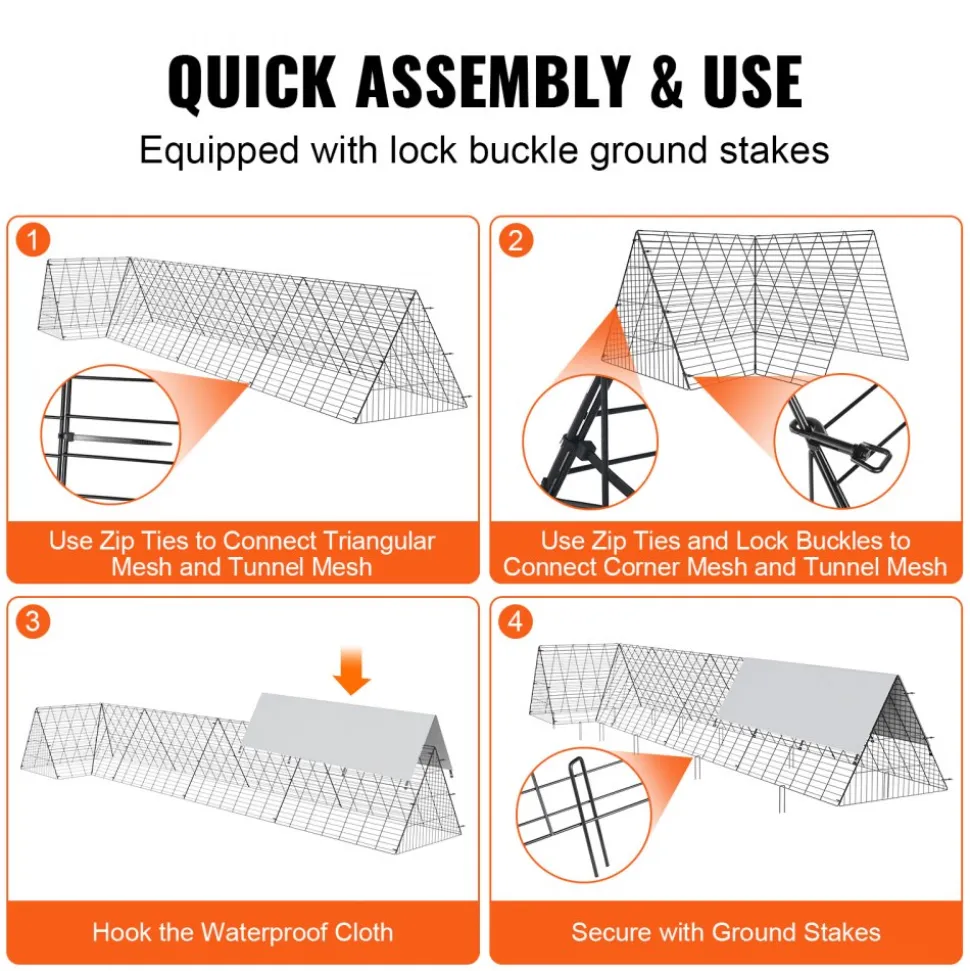 QUICK ASSEMBLY & USE

Equipped with lock buckle ground stakes

1

Use Zip Ties to Connect Triangular Mesh and Tunnel Mesh

2

Use Zip Ties and Lock Buckles to Connect Corner Mesh and Tunnel Mesh

3

Hook the Waterproof Cloth

4

Secure with Ground Stakes