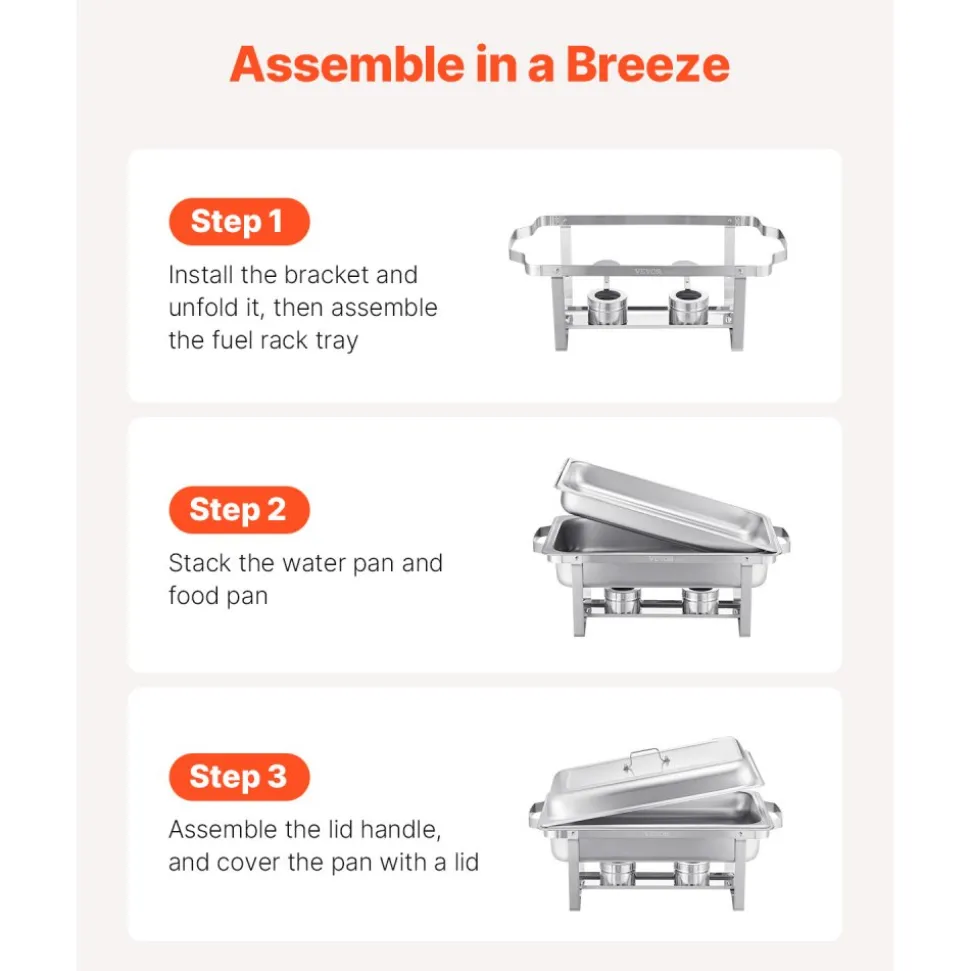 Assemble in a Breeze

Step 1

Install the bracket and unfold it, then assemble the fuel rack tray

VEVOR

Step 2

Stack the water pan and food pan

VEVOR

Step 3

Assemble the lid handle, and cover the pan with a lid

VEVOR