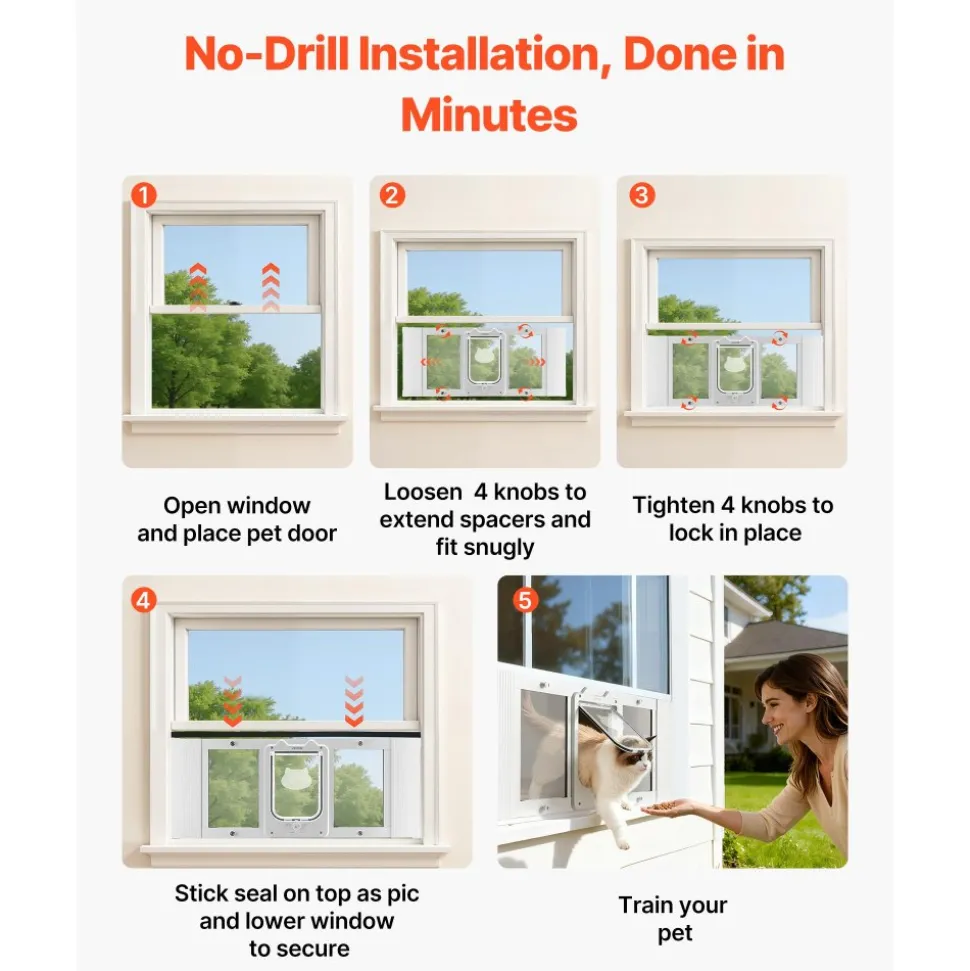 No-Drill Installation, Done in Minutes

1

Open window and place pet door

2

Loosen 4 knobs to extend spacers and fit snugly

3

Tighten 4 knobs to lock in place

4

Stick seal on top as pic and lower window to secure

5

Train your pet