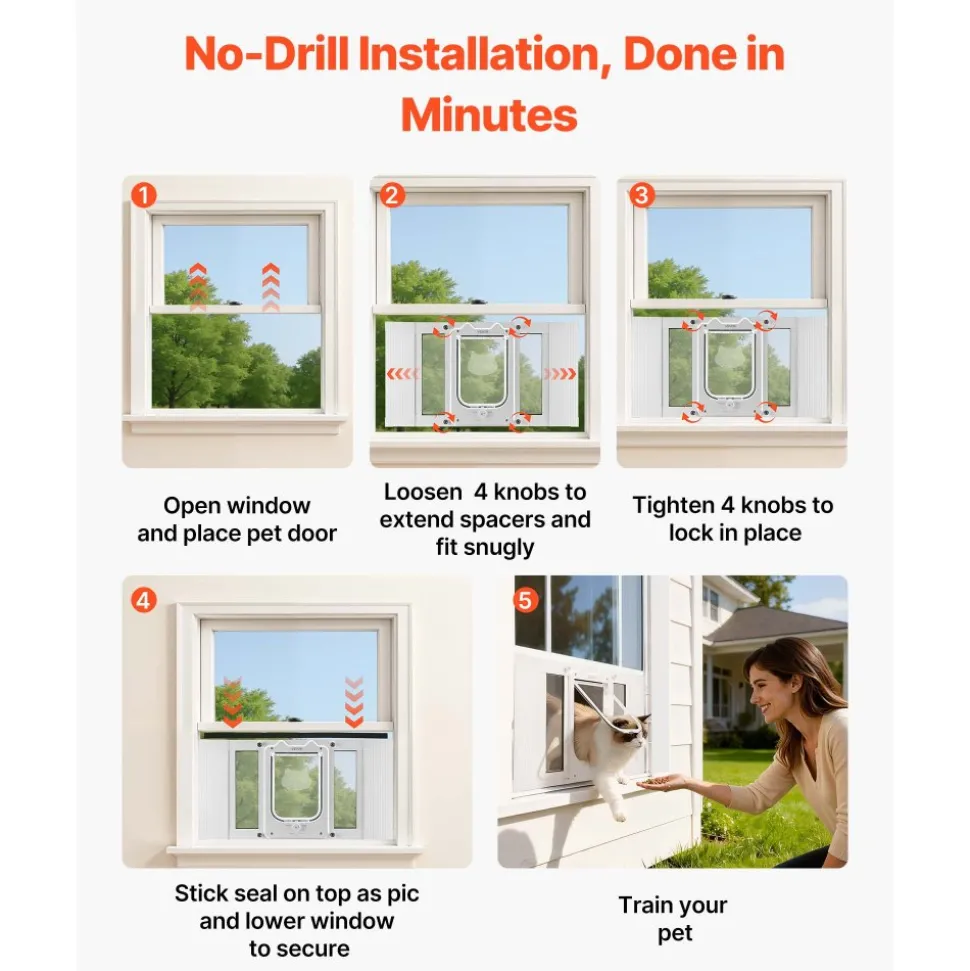 No-Drill Installation, Done in Minutes

1

Open window and place pet door

2

Loosen 4 knobs to extend spacers and fit snugly

3

Tighten 4 knobs to lock in place

4

Stick seal on top as pic and lower window to secure

5

Train your pet