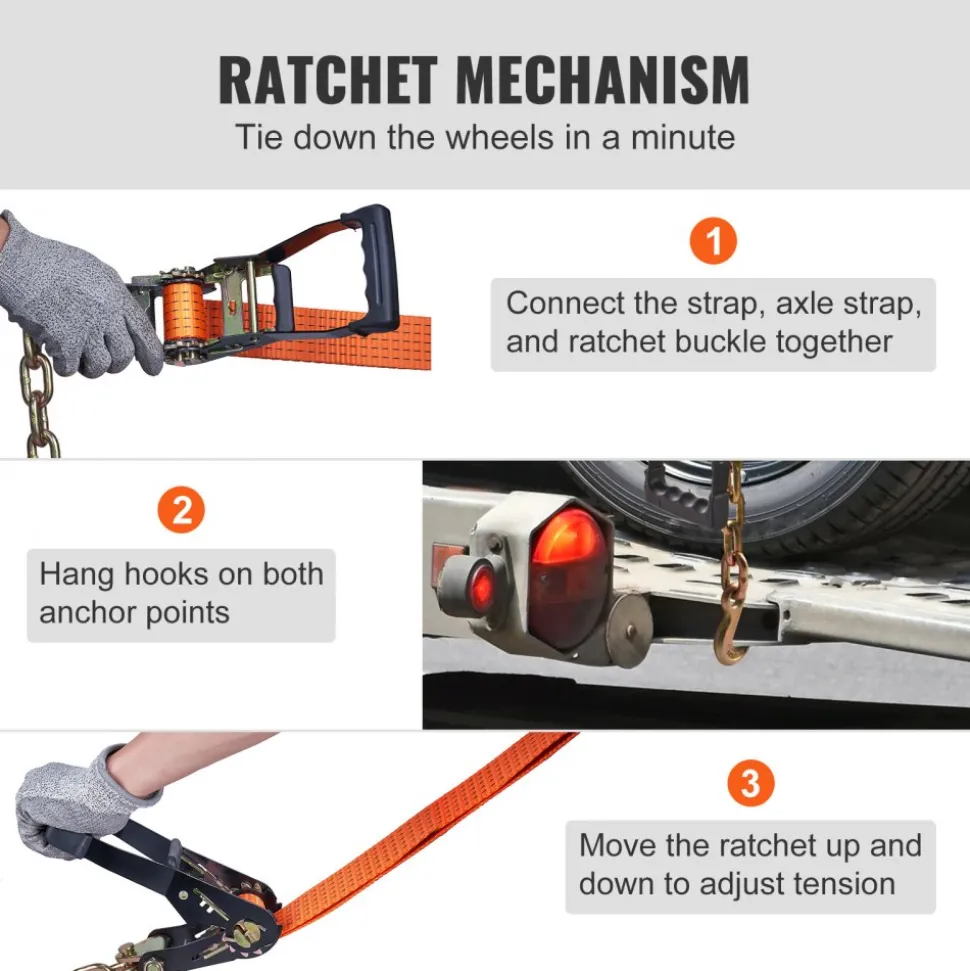 RATCHET MECHANISM

Tie down the wheels in a minute

1

Connect the strap, axle strap, and ratchet buckle together

2

Hang hooks on both anchor points

3

Move the ratchet up and down to adjust tension