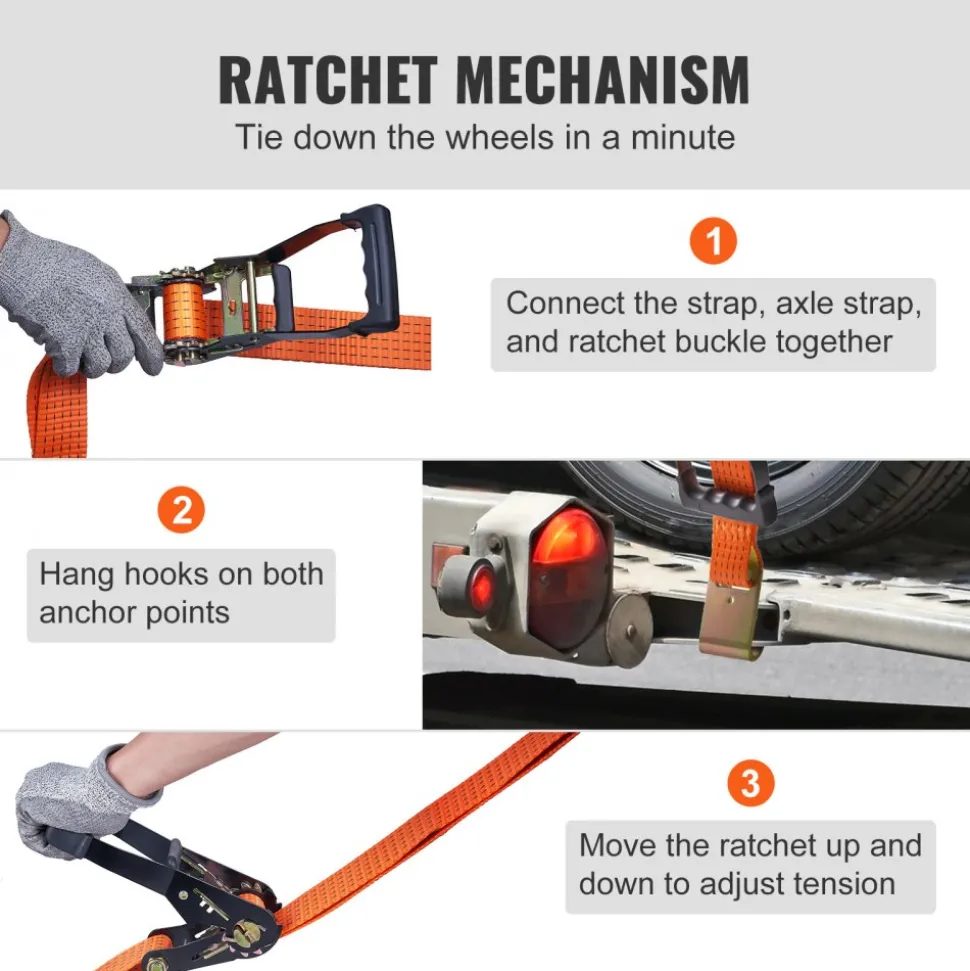 RATCHET MECHANISM
Tie down the wheels in a minute

1
Connect the strap, axle strap, and ratchet buckle together

2
Hang hooks on both anchor points

3
Move the ratchet up and down to adjust tension