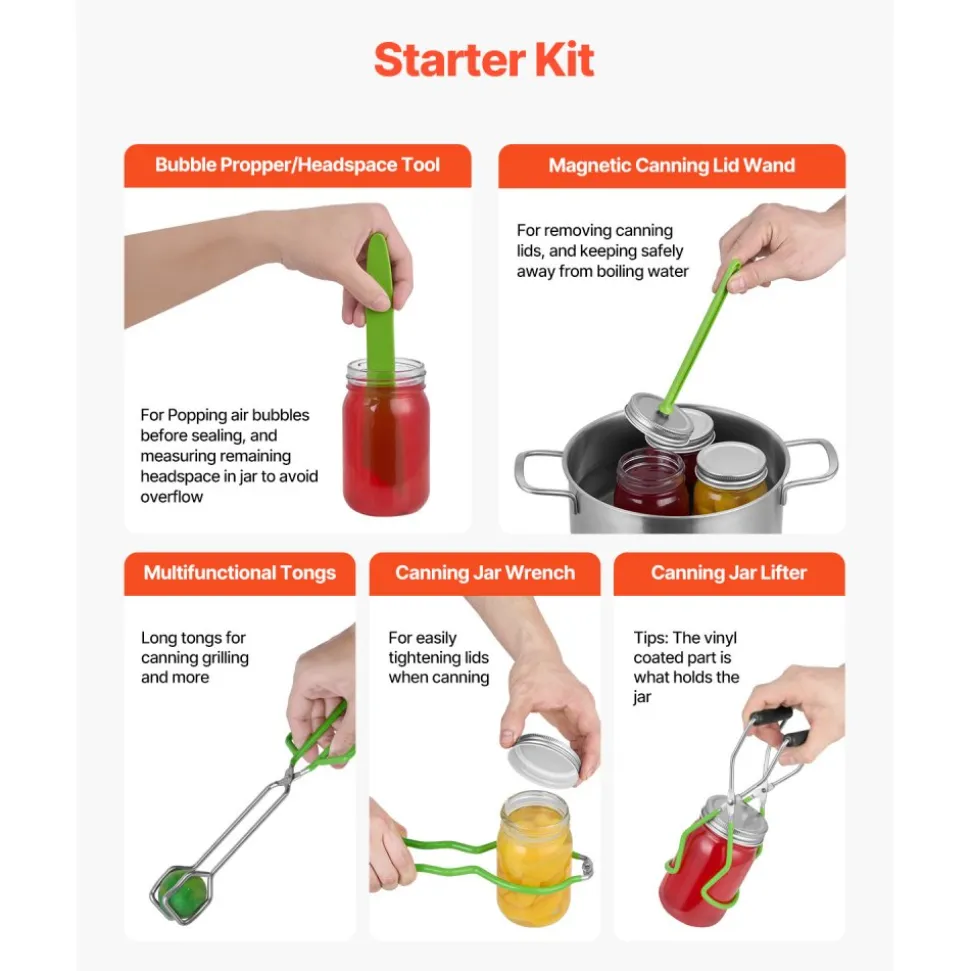 Starter Kit

Bubble Propper/Headspace Tool

For Popping air bubbles before sealing, and measuring remaining headspace in jar to avoid overflow

Magnetic Canning Lid Wand

For removing canning lids, and keeping safely away from boiling water

Multifunctional Tongs

Long tongs for canning grilling and more

Canning Jar Wrench

For easily tightening lids when canning

Canning Jar Lifter

Tips: The vinyl coated part is what holds the jar