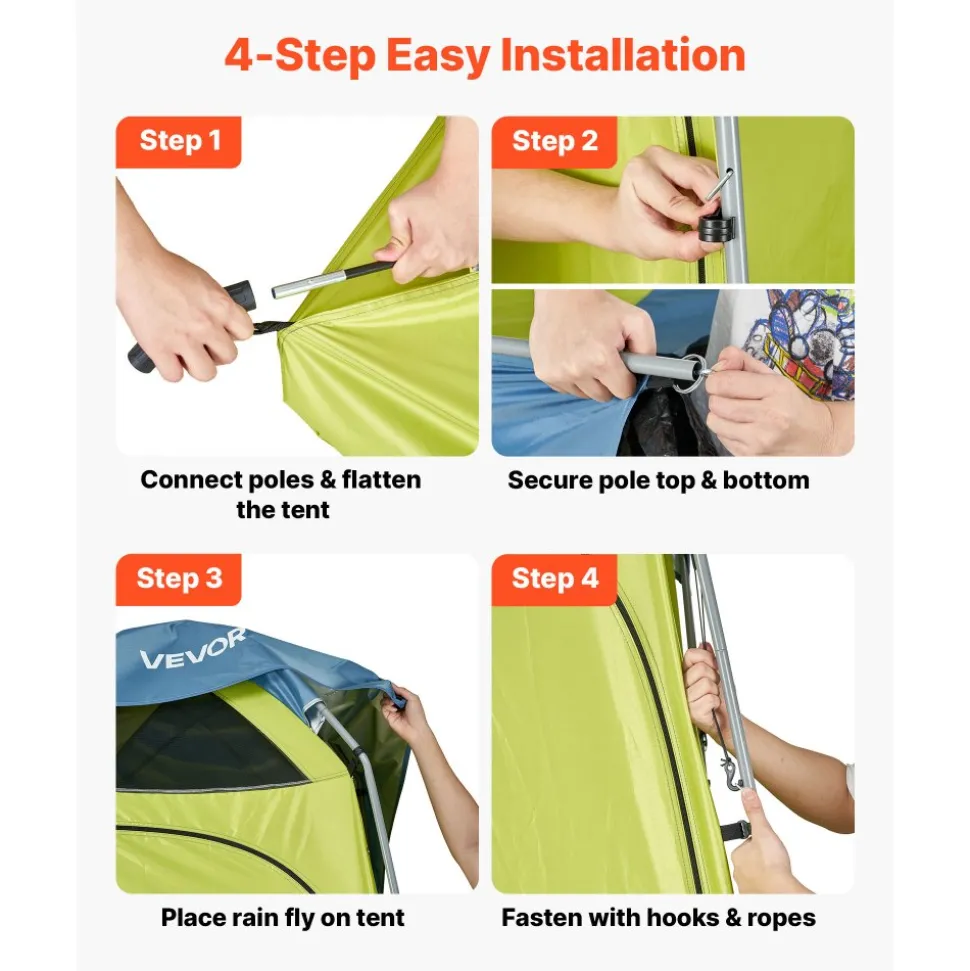 4-Step Easy Installation

Step 1

Connect poles & flatten the tent

Step 2

Secure pole top & bottom

Step 3

VEVOR

Place rain fly on tent

Step 4

Fasten with hooks & ropes