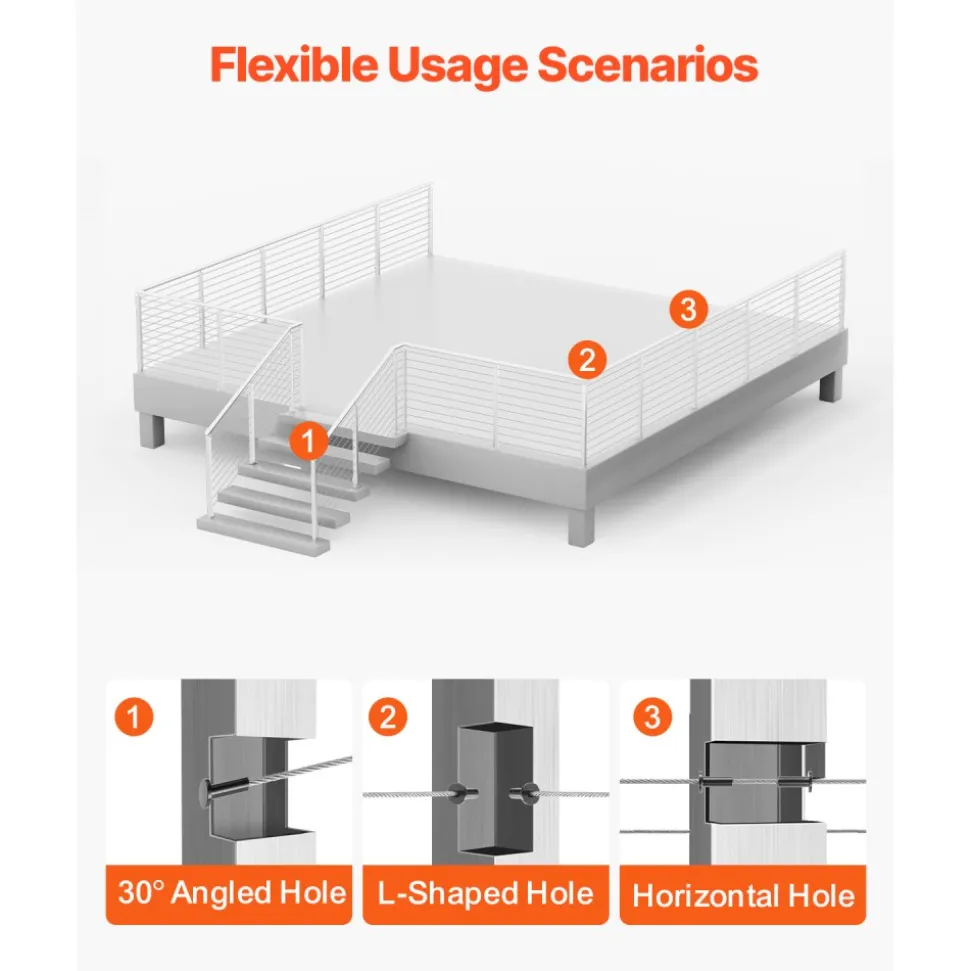 Flexible Usage Scenarios

3

2

1

1

30° Angled Hole

2

L-Shaped Hole

3

Horizontal Hole