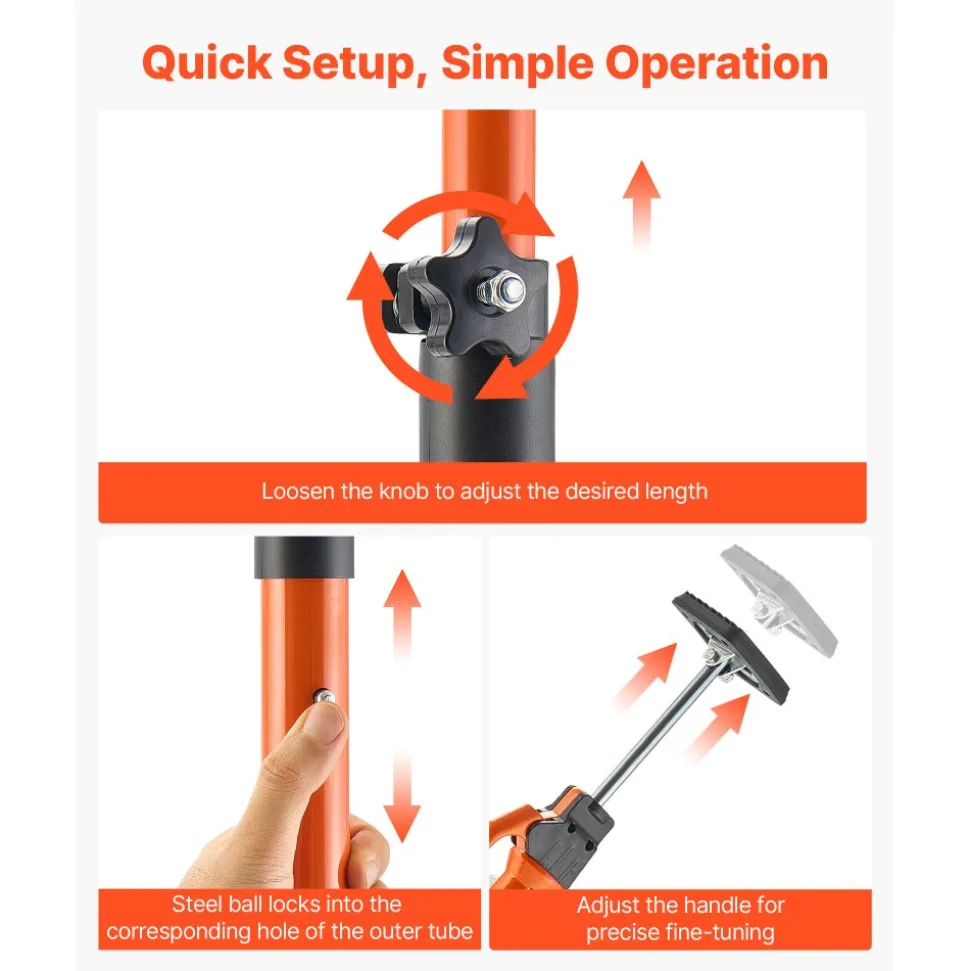 Quick Setup, Simple Operation

Loosen the knob to adjust the desired length

Steel ball locks into the corresponding hole of the outer tube

Adjust the handle for precise fine-tuning