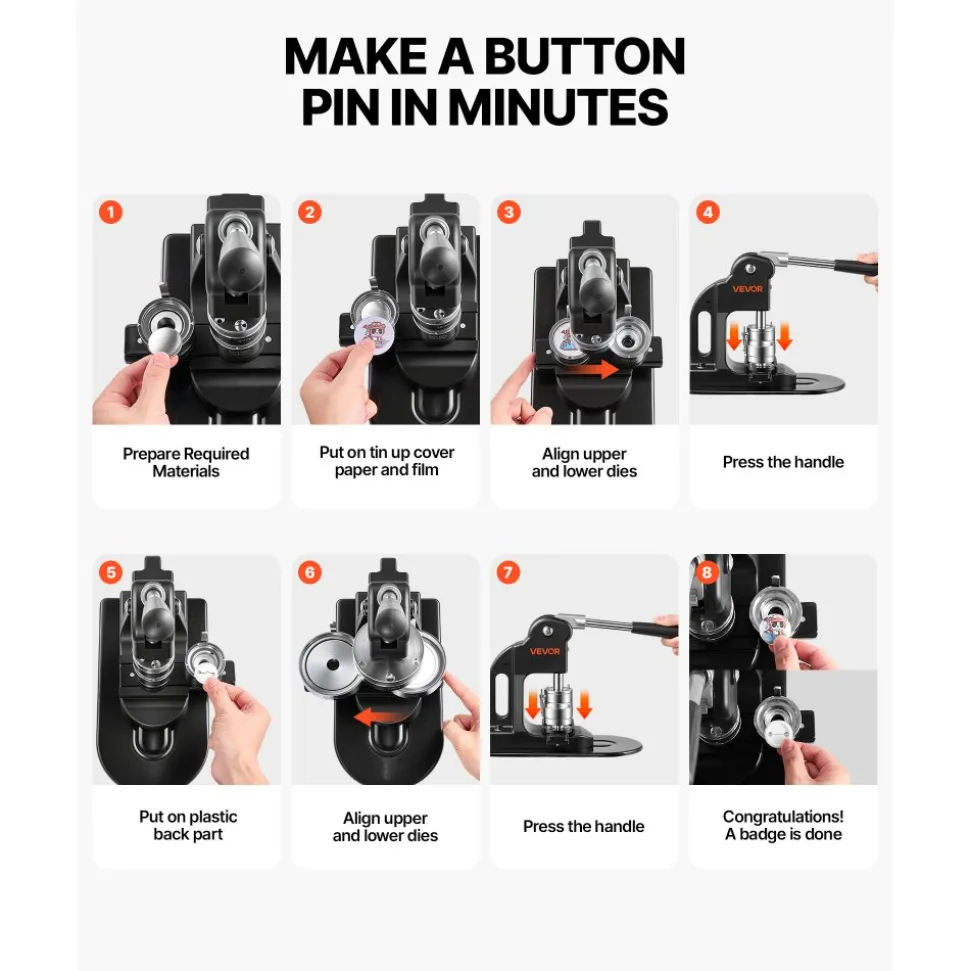 MAKE A BUTTON PIN IN MINUTES

1

Prepare Required Materials

2

Put on tin up cover paper and film

3

Align upper and lower dies

4

VEVOR

Press the handle

5

Put on plastic back part

6

Align upper and lower dies

7

VEVOR

Press the handle

8

Congratulations! A badge is done