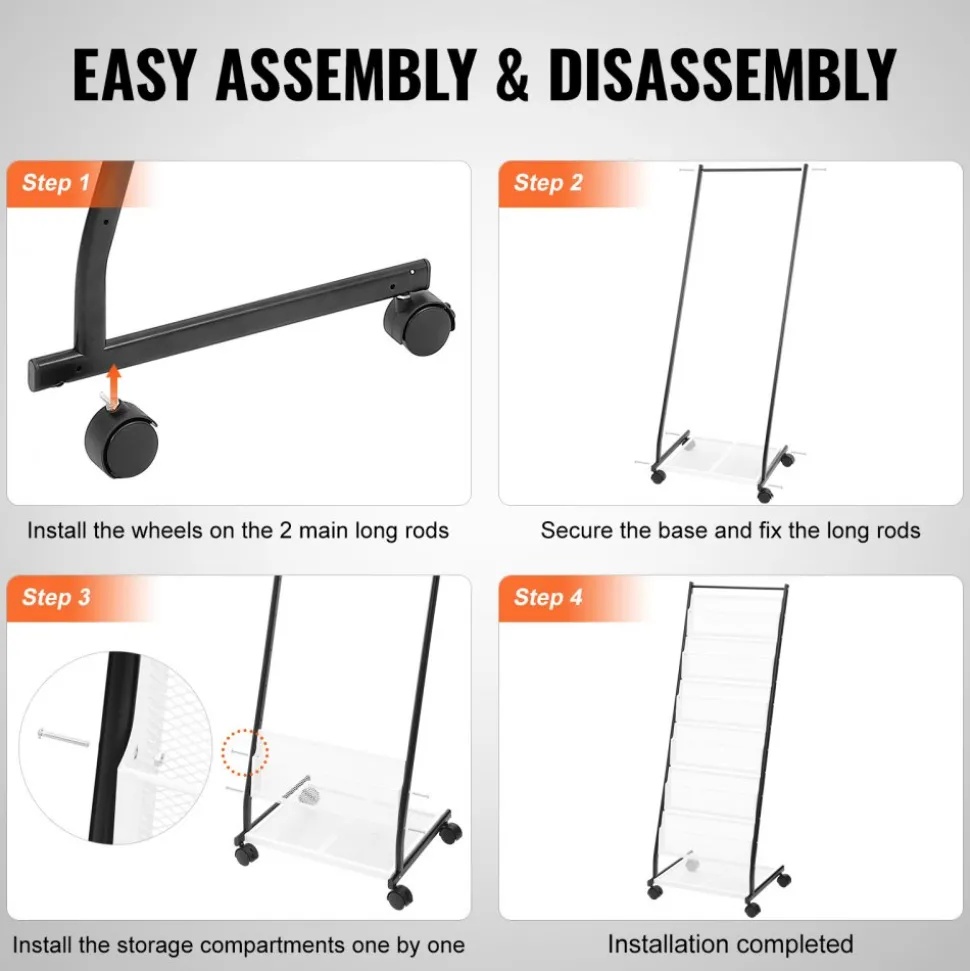 EASY ASSEMBLY & DISASSEMBLY

Step 1

Install the wheels on the 2 main long rods

Step 2

Secure the base and fix the long rods

Step 3

Install the storage compartments one by one

Step 4

Installation completed