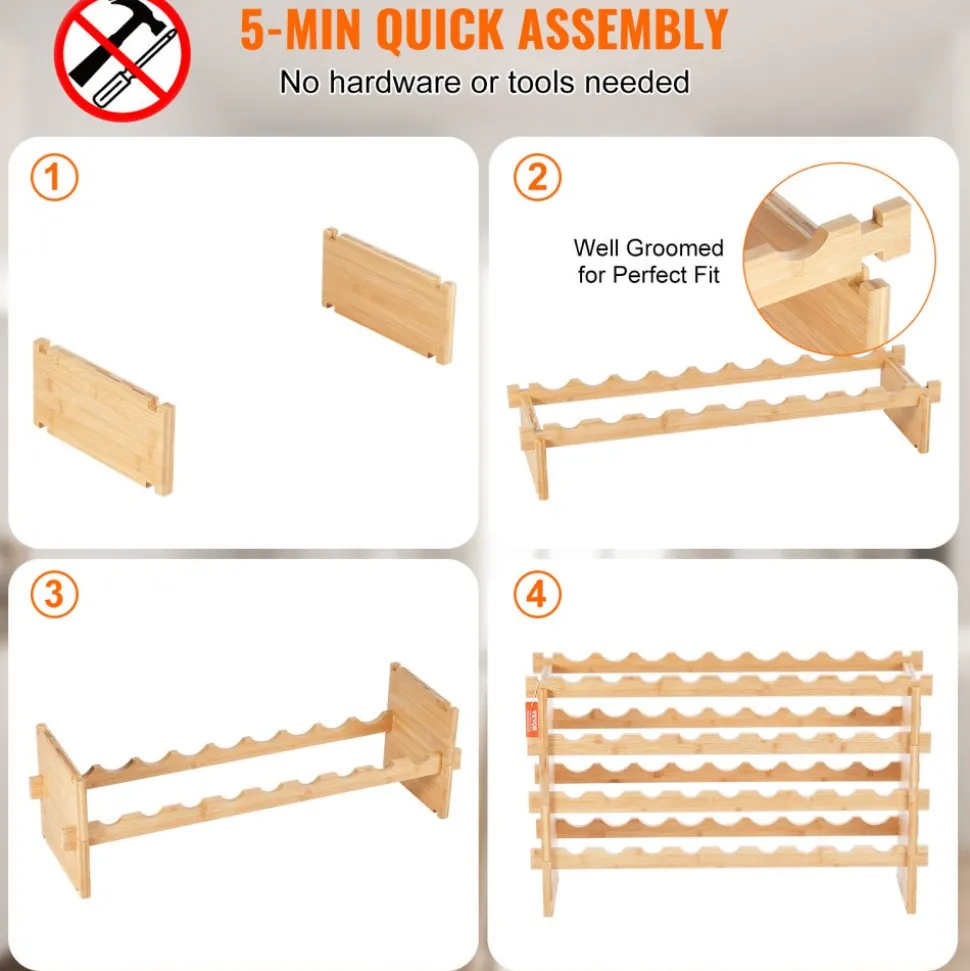 5-MIN QUICK ASSEMBLY
No hardware or tools needed

1

2

Well Groomed for Perfect Fit

3

4