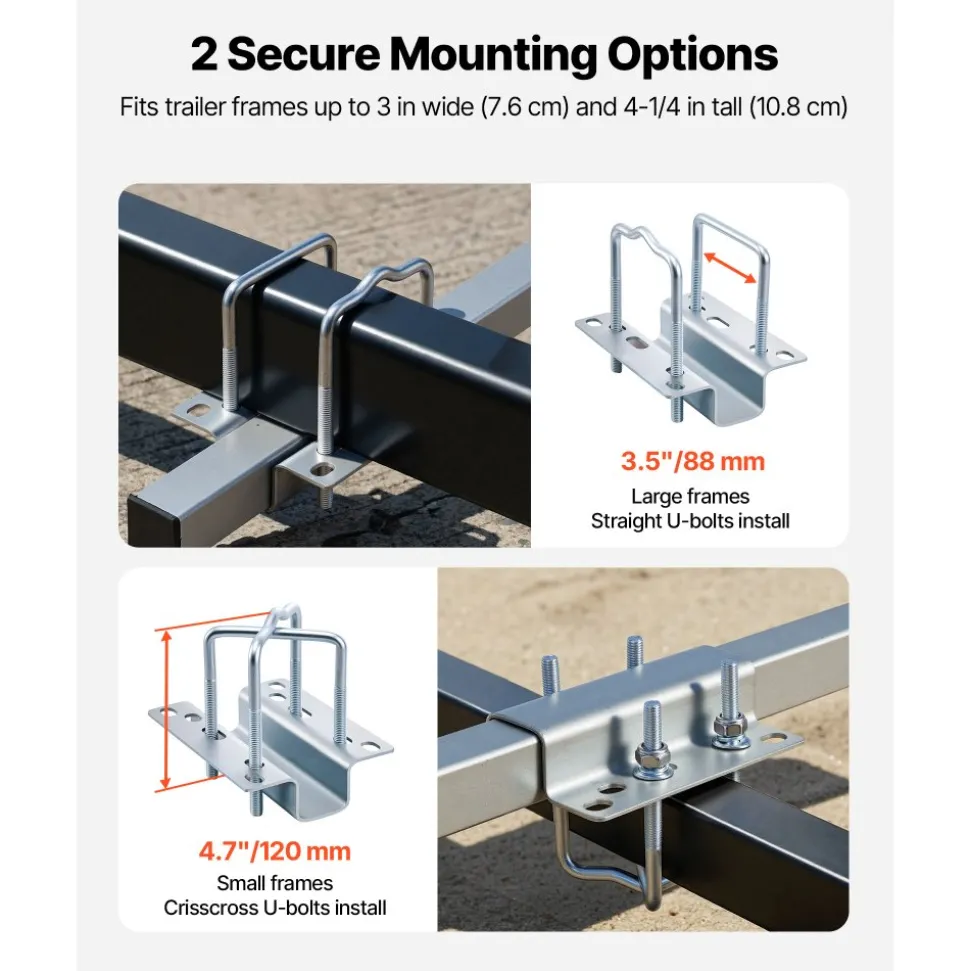 2 Secure Mounting Options

Fits trailer frames up to 3 in wide (7.6 cm) and 4-1/4 in tall (10.8 cm)

3.5"/88 mm

Large frames
Straight U-bolts install

4.7"/120 mm

Small frames
Crisscross U-bolts install