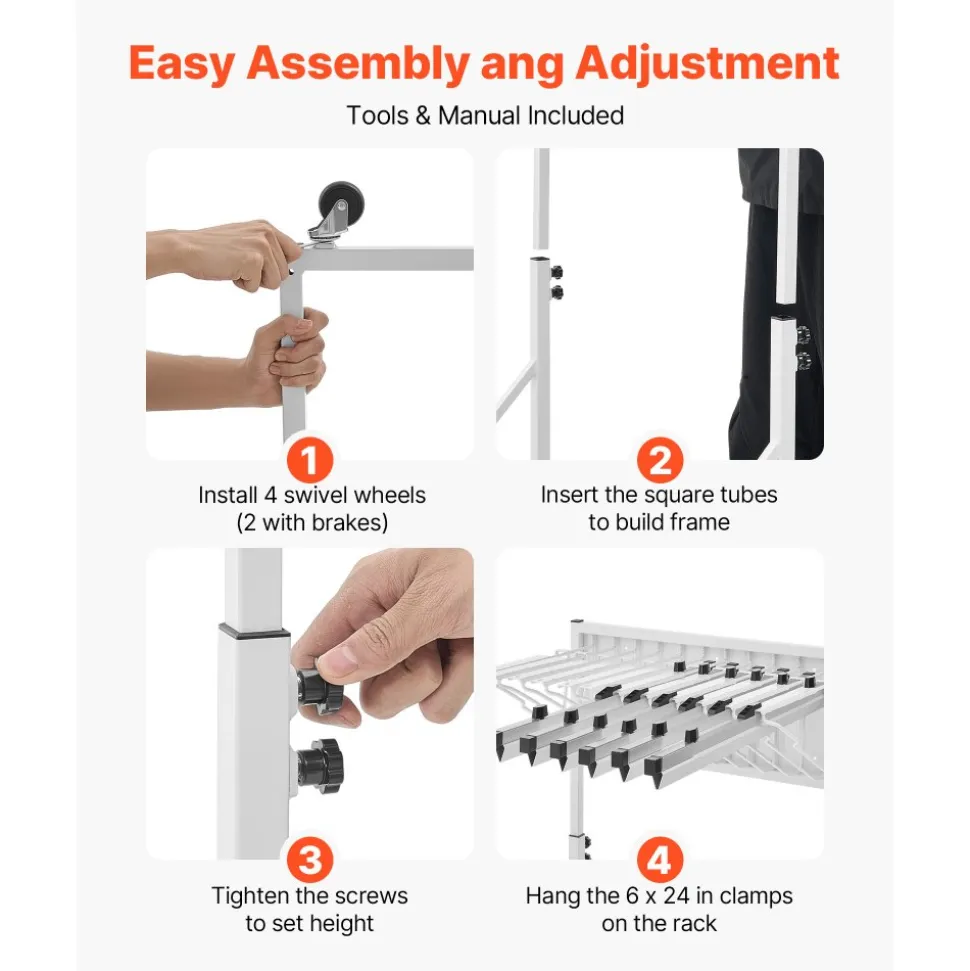 Easy Assembly ang Adjustment

Tools & Manual Included

1

Install 4 swivel wheels (2 with brakes)

2

Insert the square tubes to build frame

3

Tighten the screws to set height

4

Hang the 6 x 24 in clamps on the rack