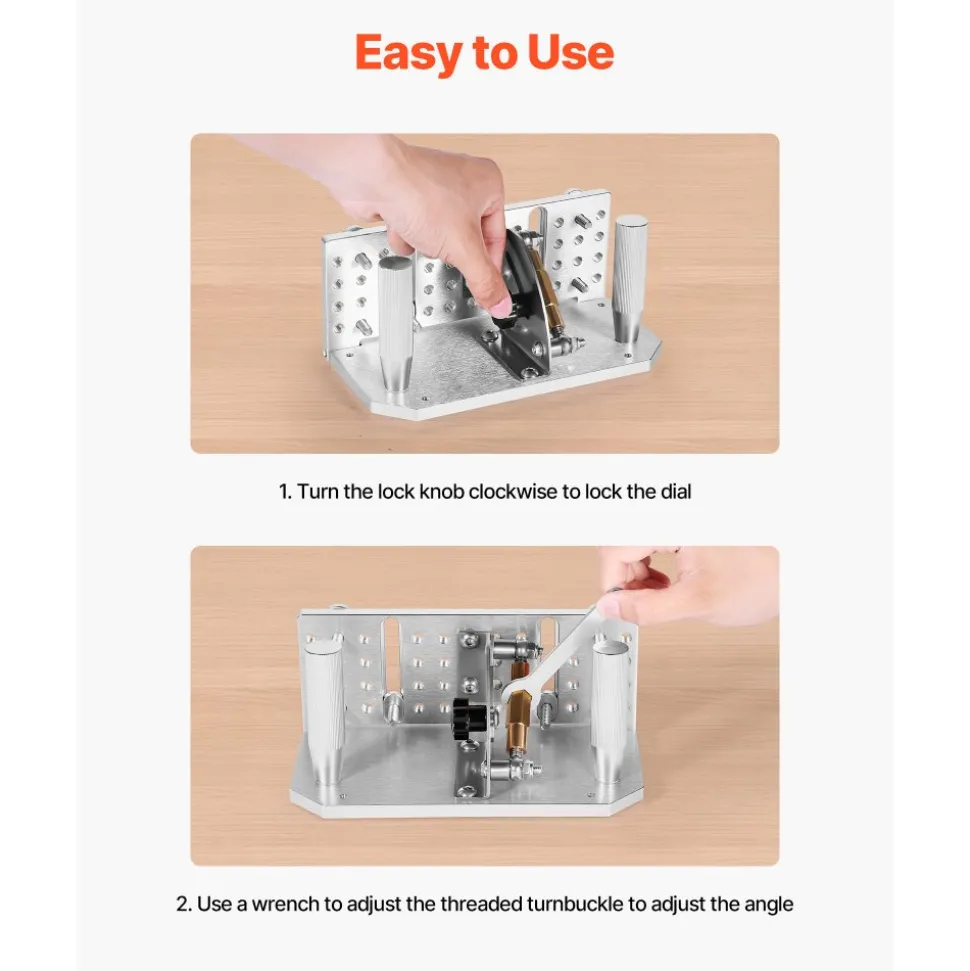 Easy to Use

1. Turn the lock knob clockwise to lock the dial

2. Use a wrench to adjust the threaded turnbuckle to adjust the angle