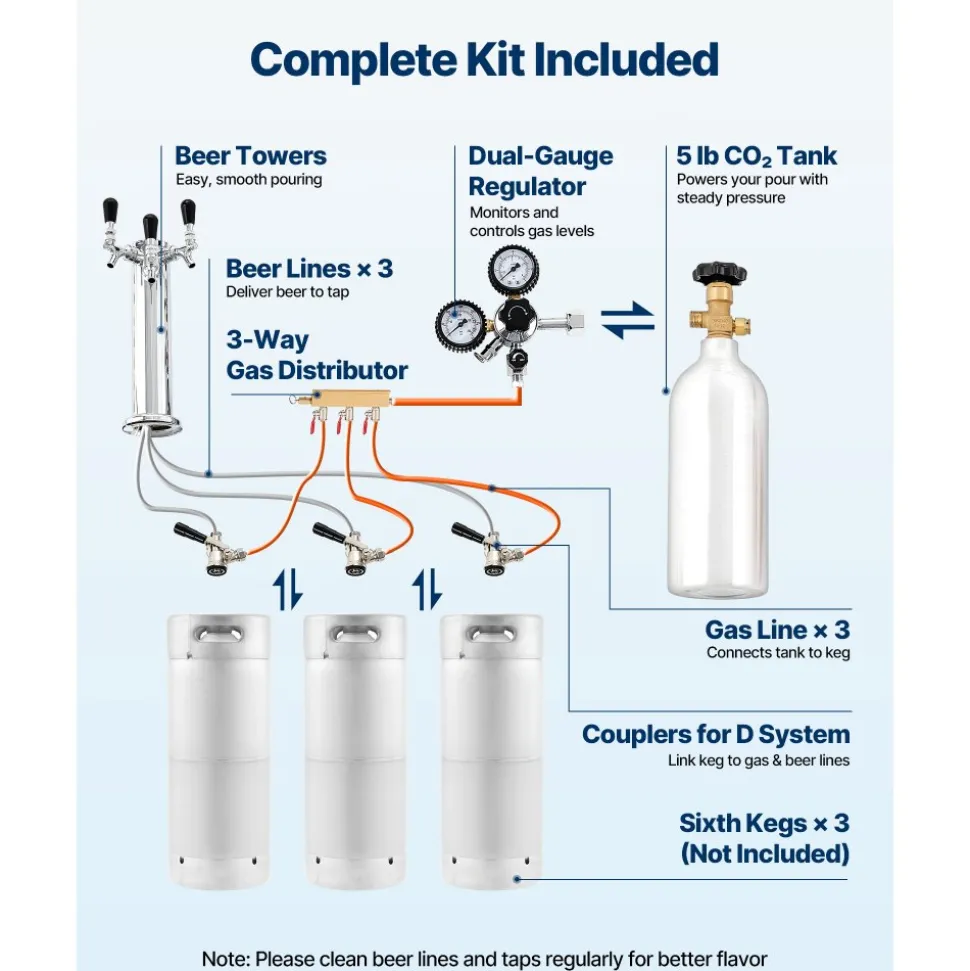 Complete Kit Included

Beer Towers
Easy, smooth pouring

Dual-Gauge Regulator
Monitors and controls gas levels

5 lb $CO_2$ Tank
Powers your pour with steady pressure

Beer Lines × 3
Deliver beer to tap

3-Way Gas Distributor

Gas Line × 3
Connects tank to keg

Couplers for D System
Link keg to gas & beer lines

Sixth Kegs × 3
(Not Included)

Note: Please clean beer lines and taps regularly for better flavor