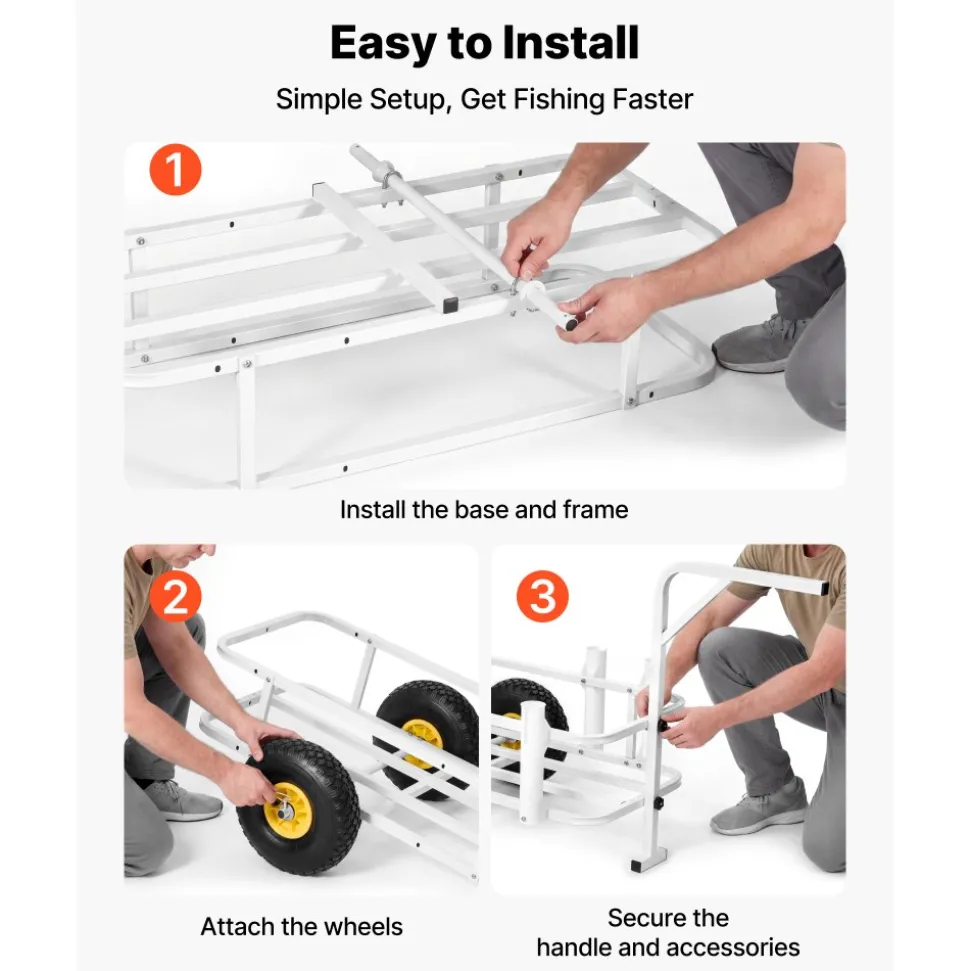 Easy to Install

Simple Setup, Get Fishing Faster

1

Install the base and frame

2

Attach the wheels

3

Secure the handle and accessories