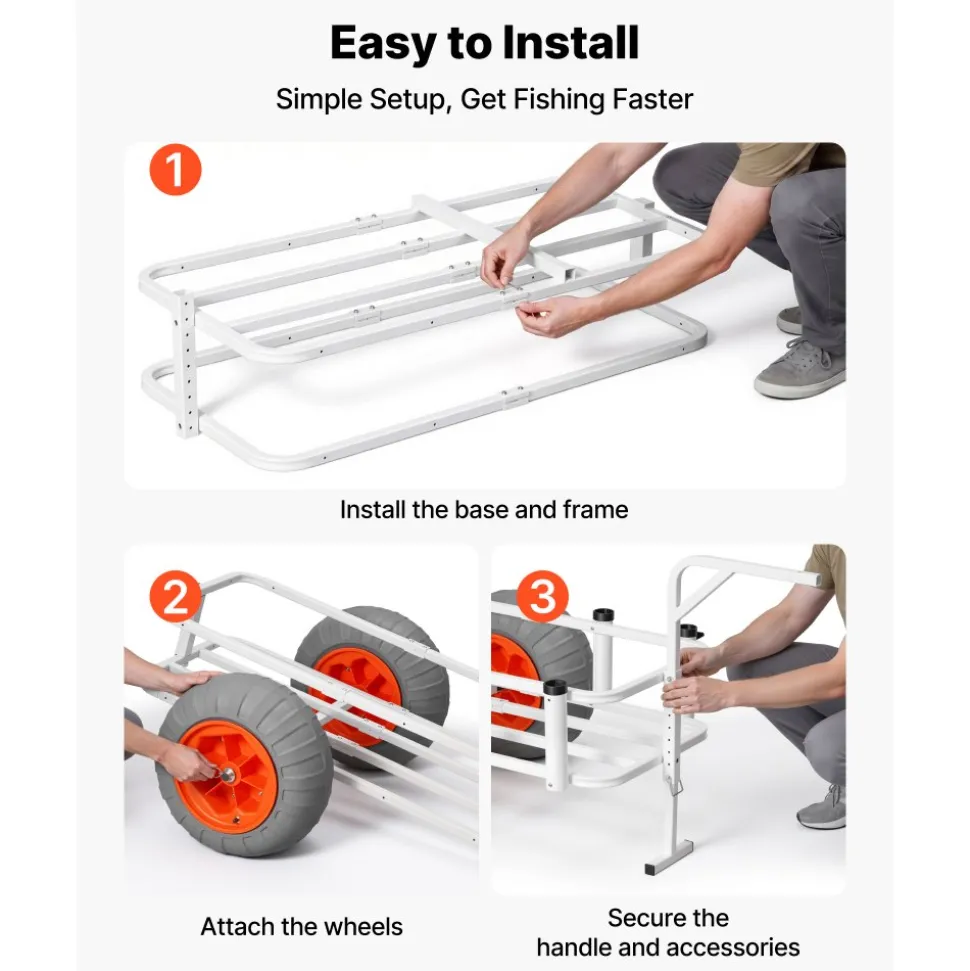 Easy to Install

Simple Setup, Get Fishing Faster

1

Install the base and frame

2

Attach the wheels

3

Secure the handle and accessories