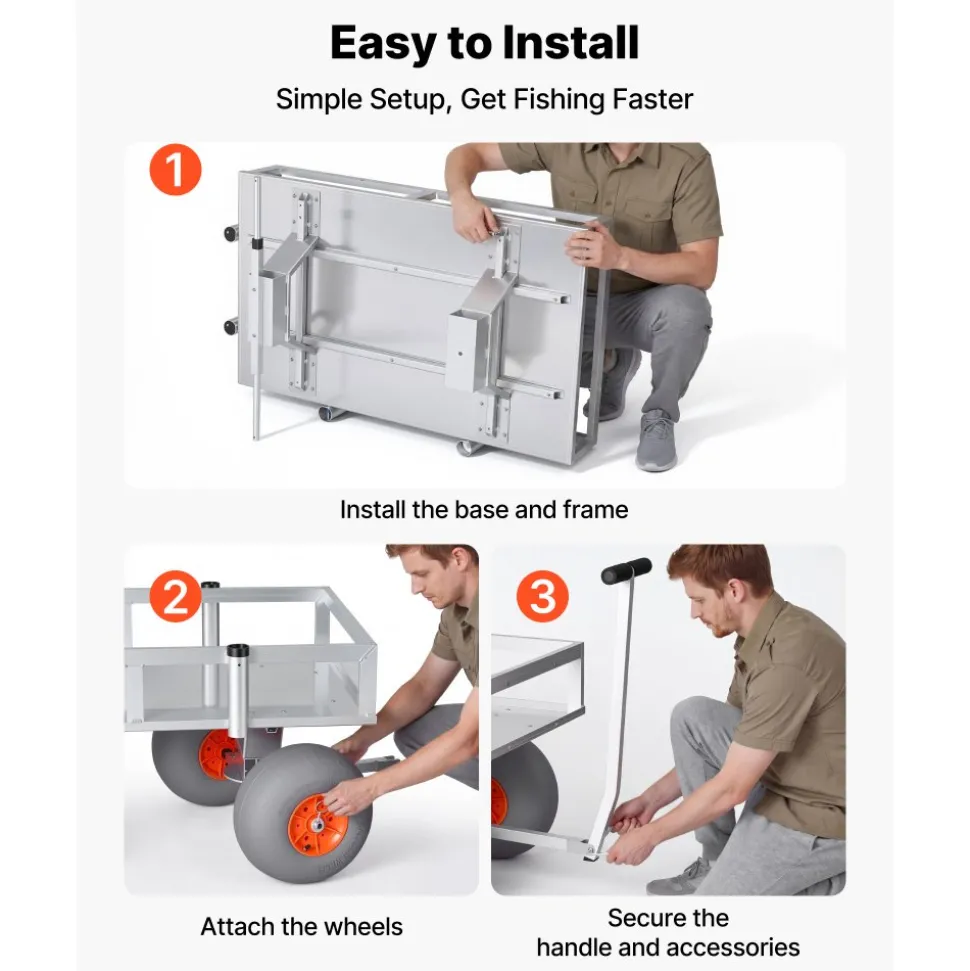 Easy to Install

Simple Setup, Get Fishing Faster

1

Install the base and frame

2

Attach the wheels

3

Secure the handle and accessories