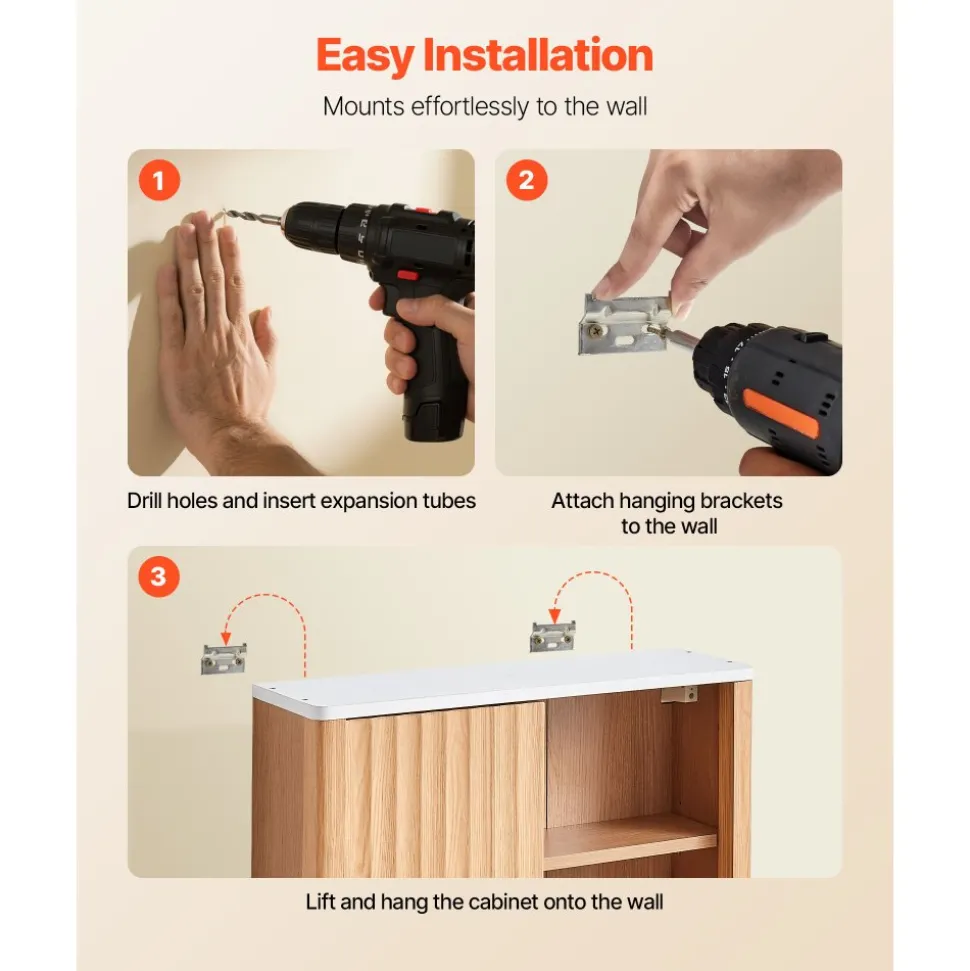 Easy Installation

Mounts effortlessly to the wall

1

Drill holes and insert expansion tubes

2

Attach hanging brackets to the wall

3

Lift and hang the cabinet onto the wall