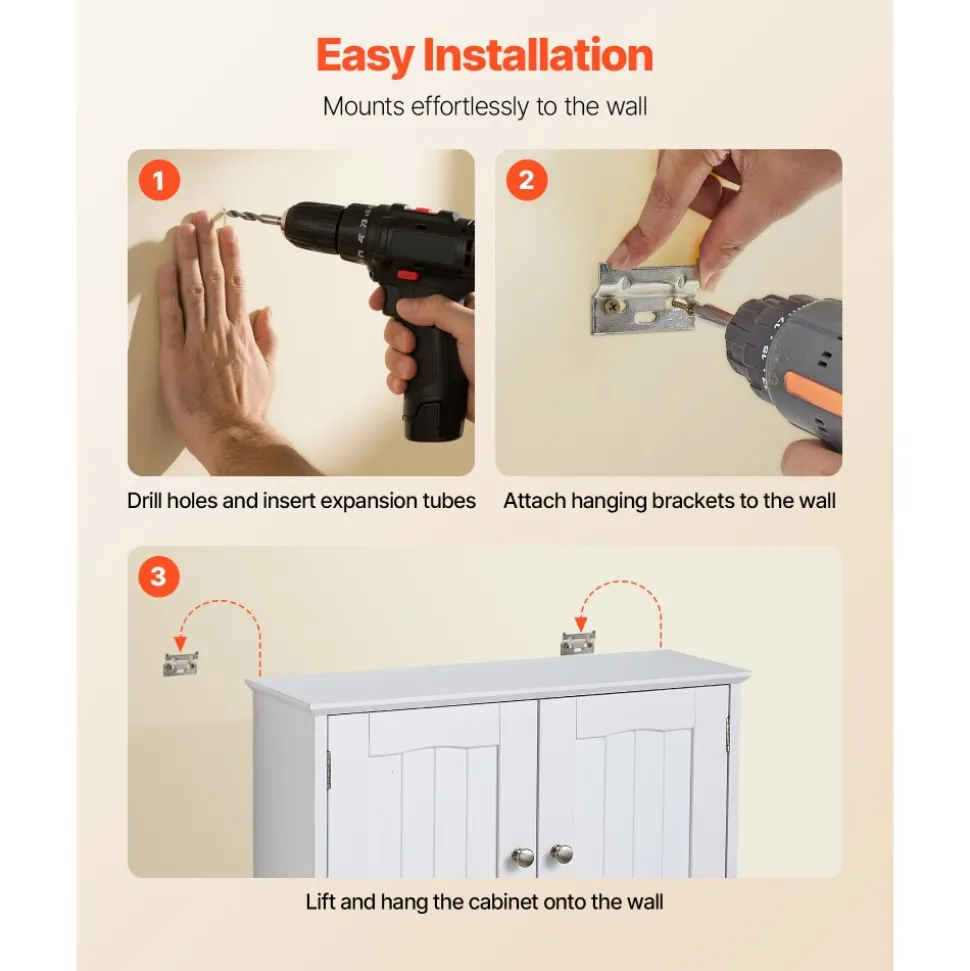 Easy Installation

Mounts effortlessly to the wall

1

Drill holes and insert expansion tubes

2

Attach hanging brackets to the wall

3

Lift and hang the cabinet onto the wall