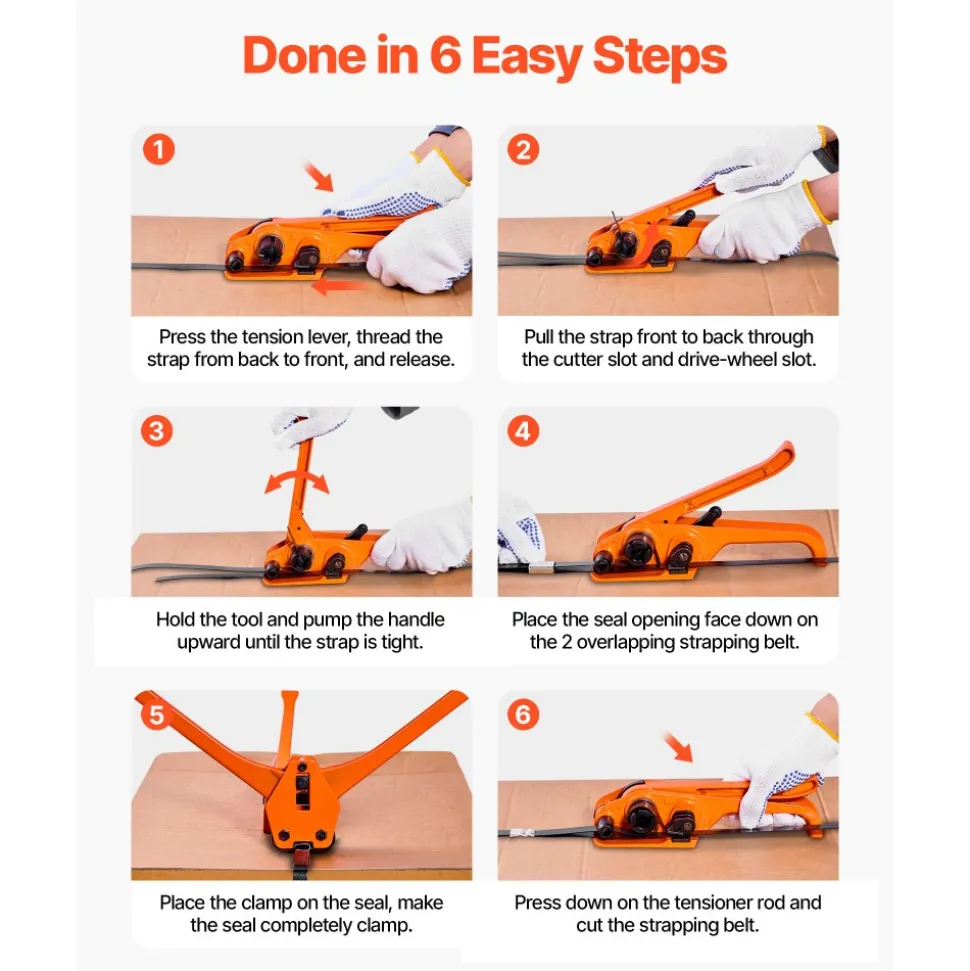 Done in 6 Easy Steps

1

Press the tension lever, thread the strap from back to front, and release.

2

Pull the strap front to back through the cutter slot and drive-wheel slot.

3

Hold the tool and pump the handle upward until the strap is tight.

4

Place the seal opening face down on the 2 overlapping strapping belt.

5

Place the clamp on the seal, make the seal completely clamp.

6

Press down on the tensioner rod and cut the strapping belt.