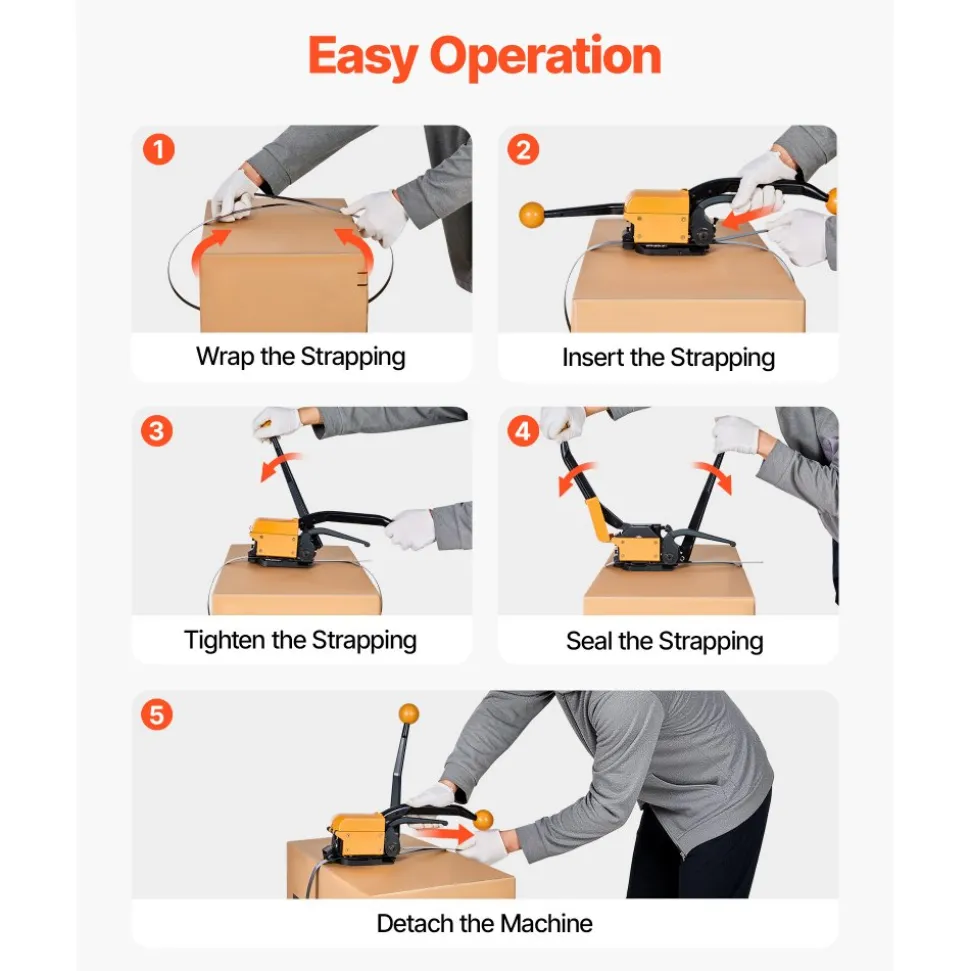 Easy Operation

1
Wrap the Strapping

2
Insert the Strapping

3
Tighten the Strapping

4
Seal the Strapping

5
Detach the Machine