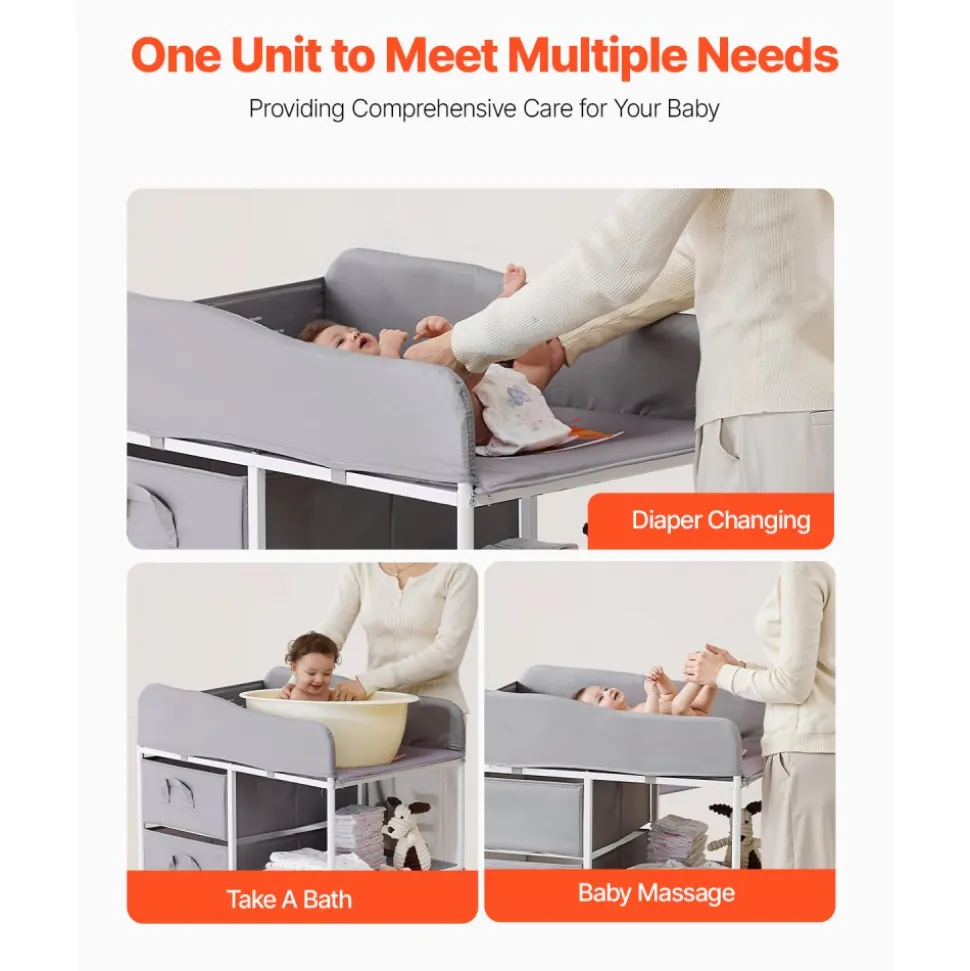 One Unit to Meet Multiple Needs

Providing Comprehensive Care for Your Baby

Diaper Changing

Take A Bath

Baby Massage