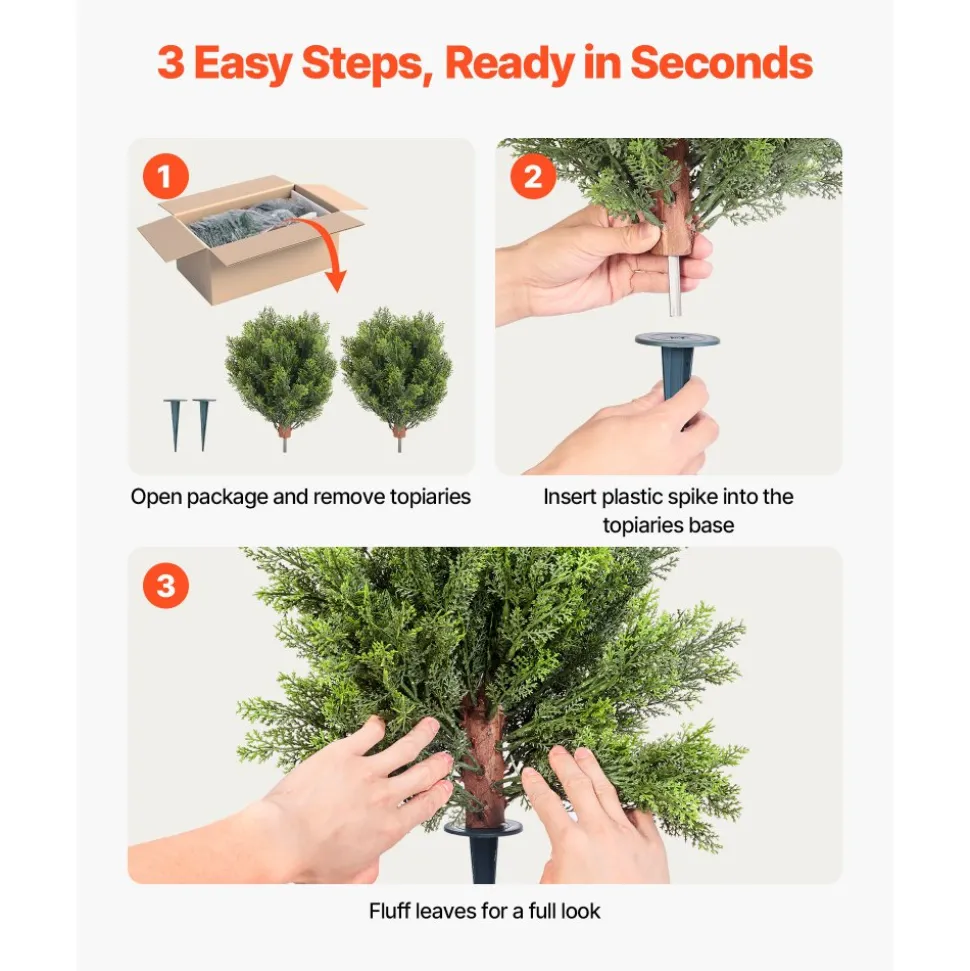 3 Easy Steps, Ready in Seconds

1

Open package and remove topiaries

2

Insert plastic spike into the topiaries base

3

Fluff leaves for a full look