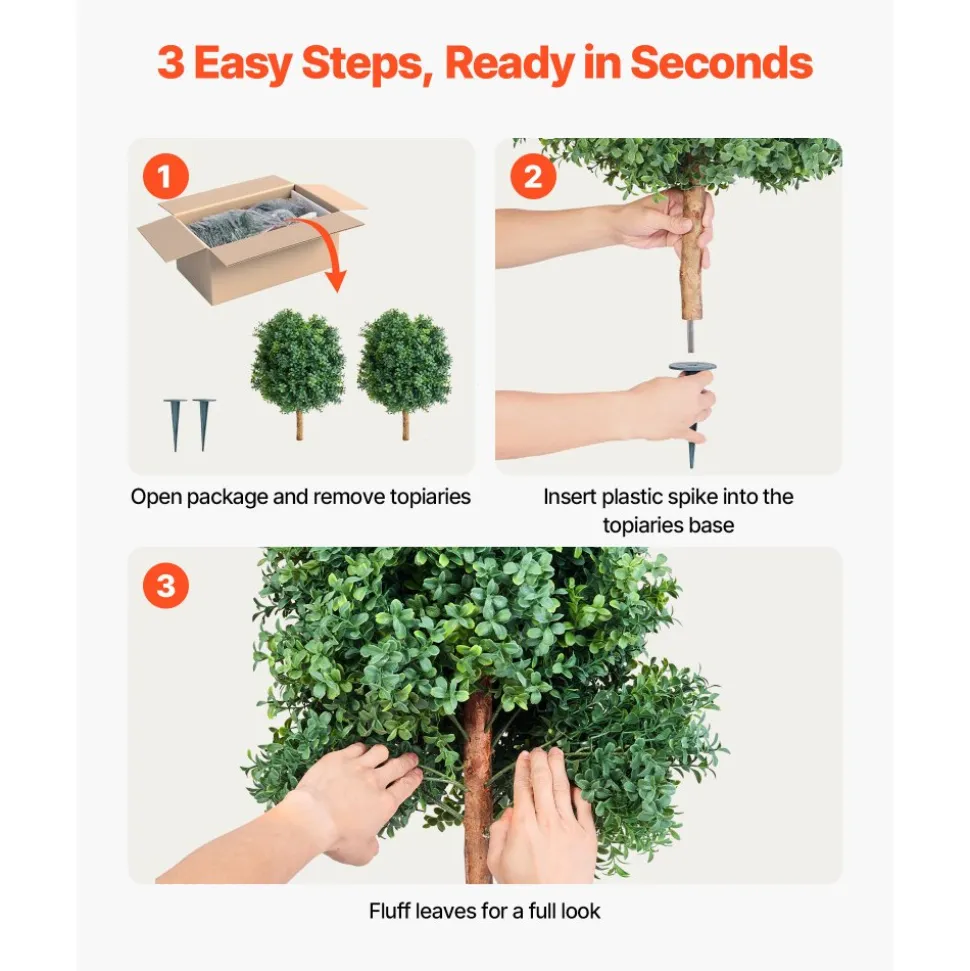 3 Easy Steps, Ready in Seconds

1

Open package and remove topiaries

2

Insert plastic spike into the topiaries base

3

Fluff leaves for a full look