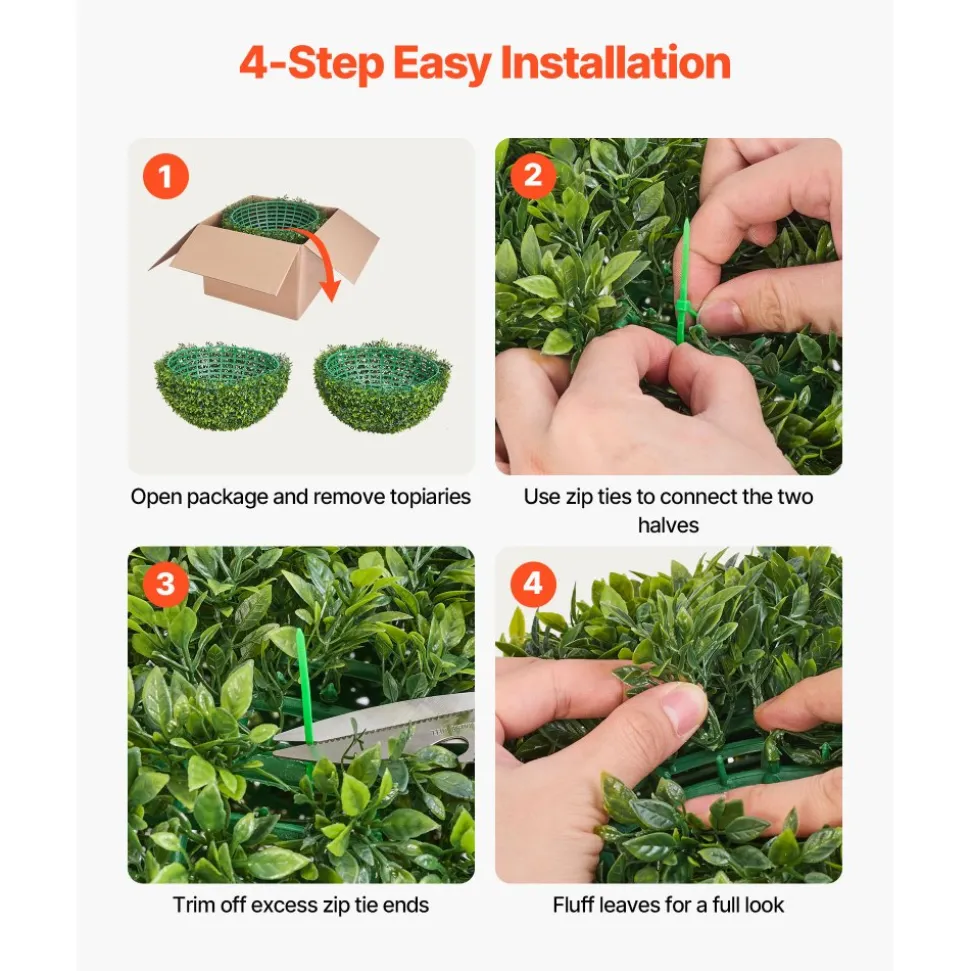 4-Step Easy Installation

1

Open package and remove topiaries

2

Use zip ties to connect the two halves

3

Trim off excess zip tie ends

4

Fluff leaves for a full look