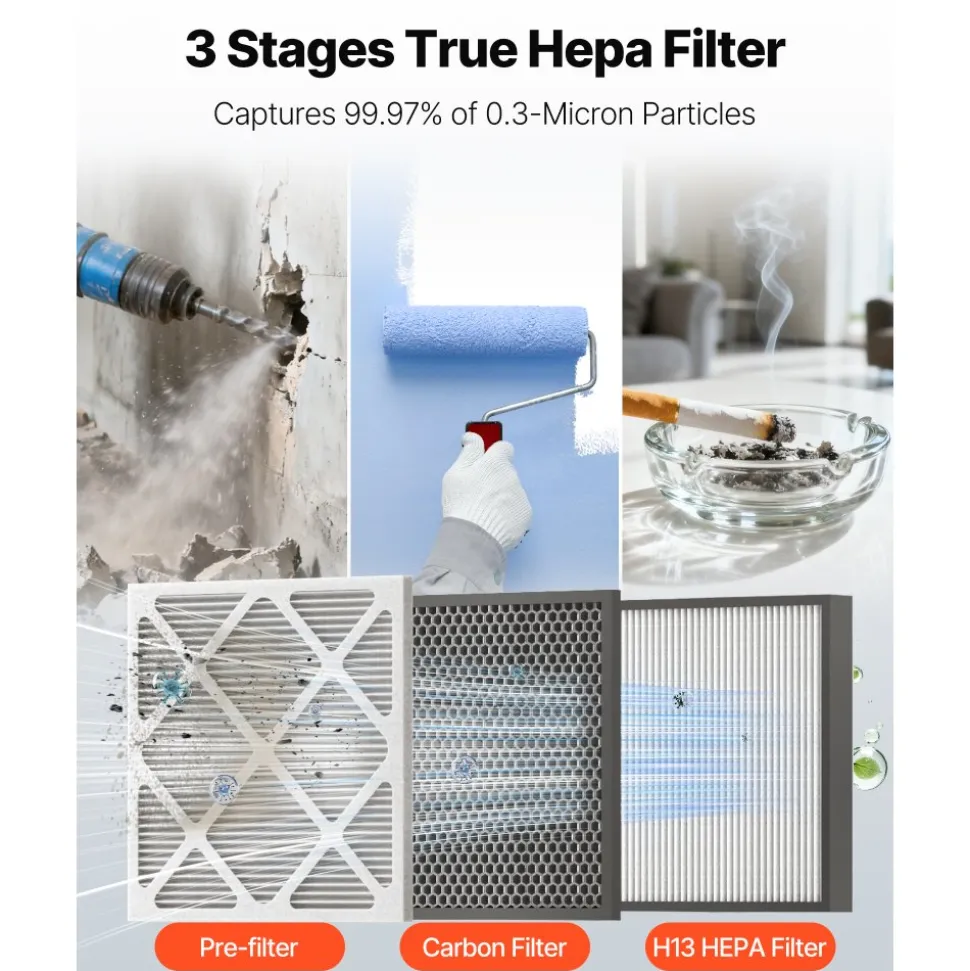 3 Stages True Hepa Filter

Captures 99.97% of 0.3-Micron Particles

Pre-filter

Carbon Filter

H13 HEPA Filter