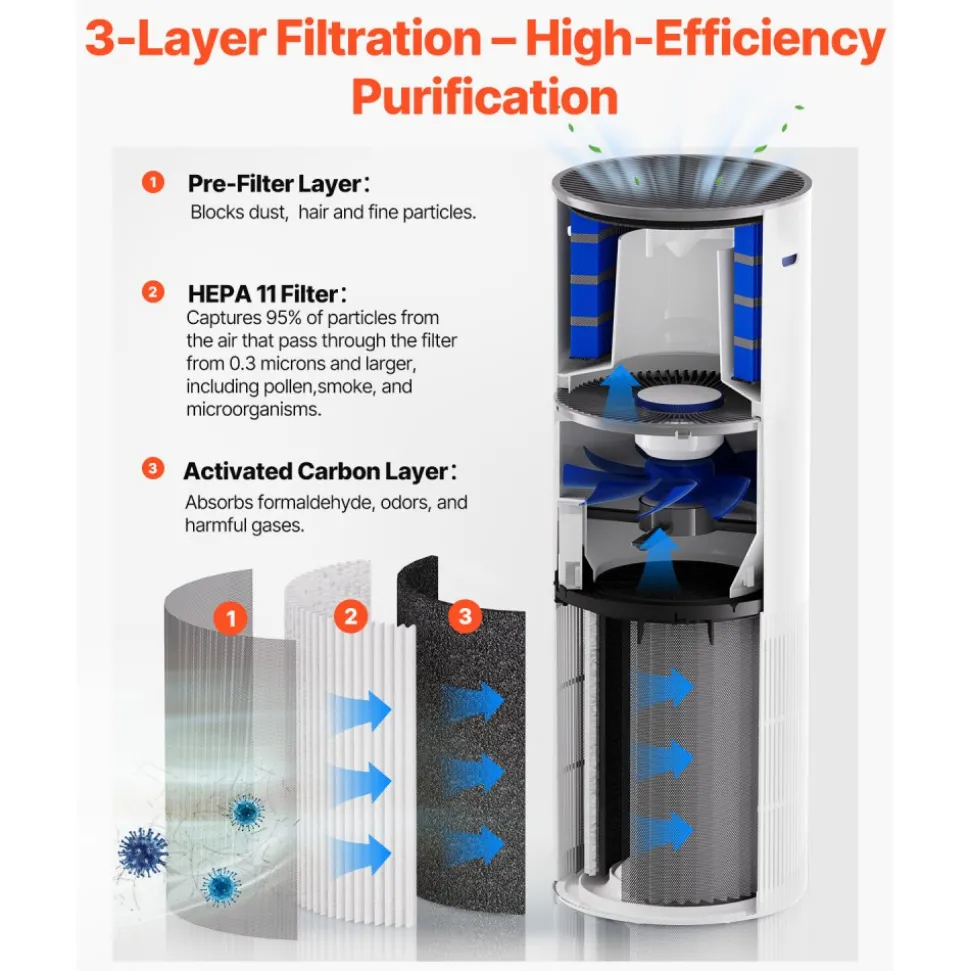 3-Layer Filtration – High-Efficiency Purification

1 Pre-Filter Layer:
Blocks dust, hair and fine particles.

2 HEPA 11 Filter:
Captures 95% of particles from the air that pass through the filter from 0.3 microns and larger, including pollen,smoke, and microorganisms.

3 Activated Carbon Layer:
Absorbs formaldehyde, odors, and harmful gases.

1
2
3