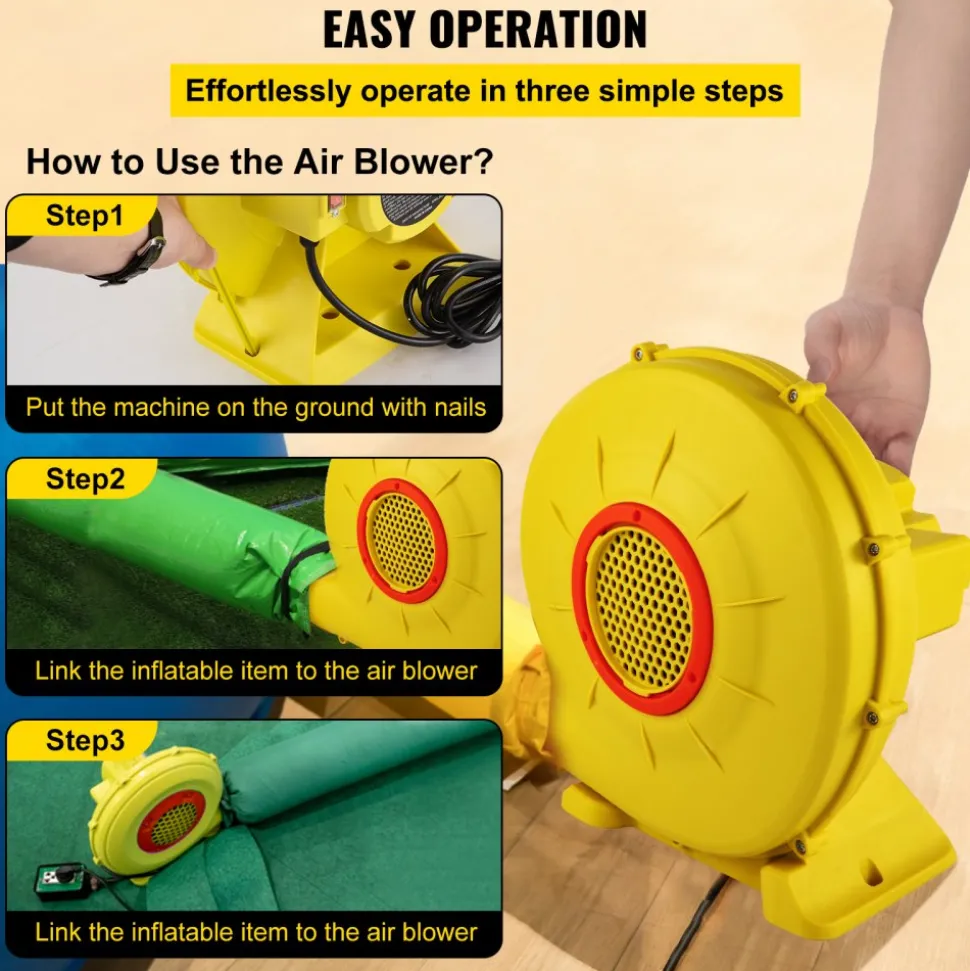 EASY OPERATION

Effortlessly operate in three simple steps

How to Use the Air Blower?

Step1

Put the machine on the ground with nails

Step2

Link the inflatable item to the air blower

Step3

Link the inflatable item to the air blower