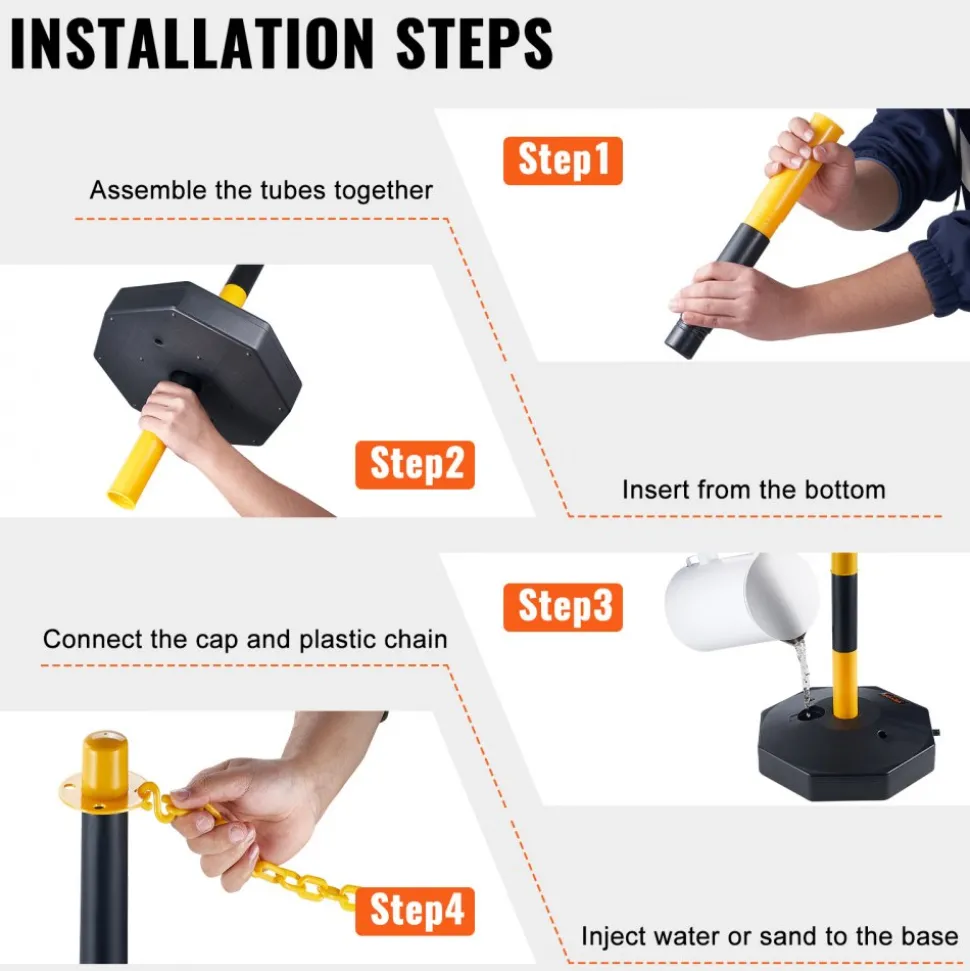 INSTALLATION STEPS

Step1

Assemble the tubes together

Step2

Insert from the bottom

Step3

Connect the cap and plastic chain

Step4

Inject water or sand to the base